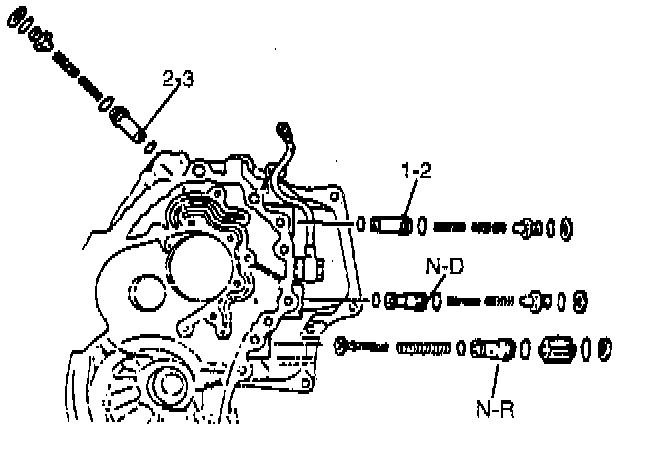 2-3

1-2

N-D

N-R