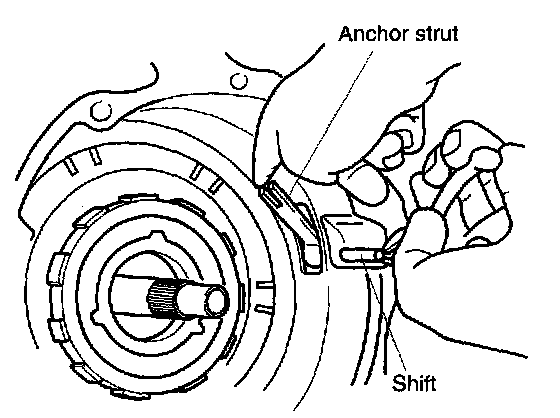 Anchor strut

Shift