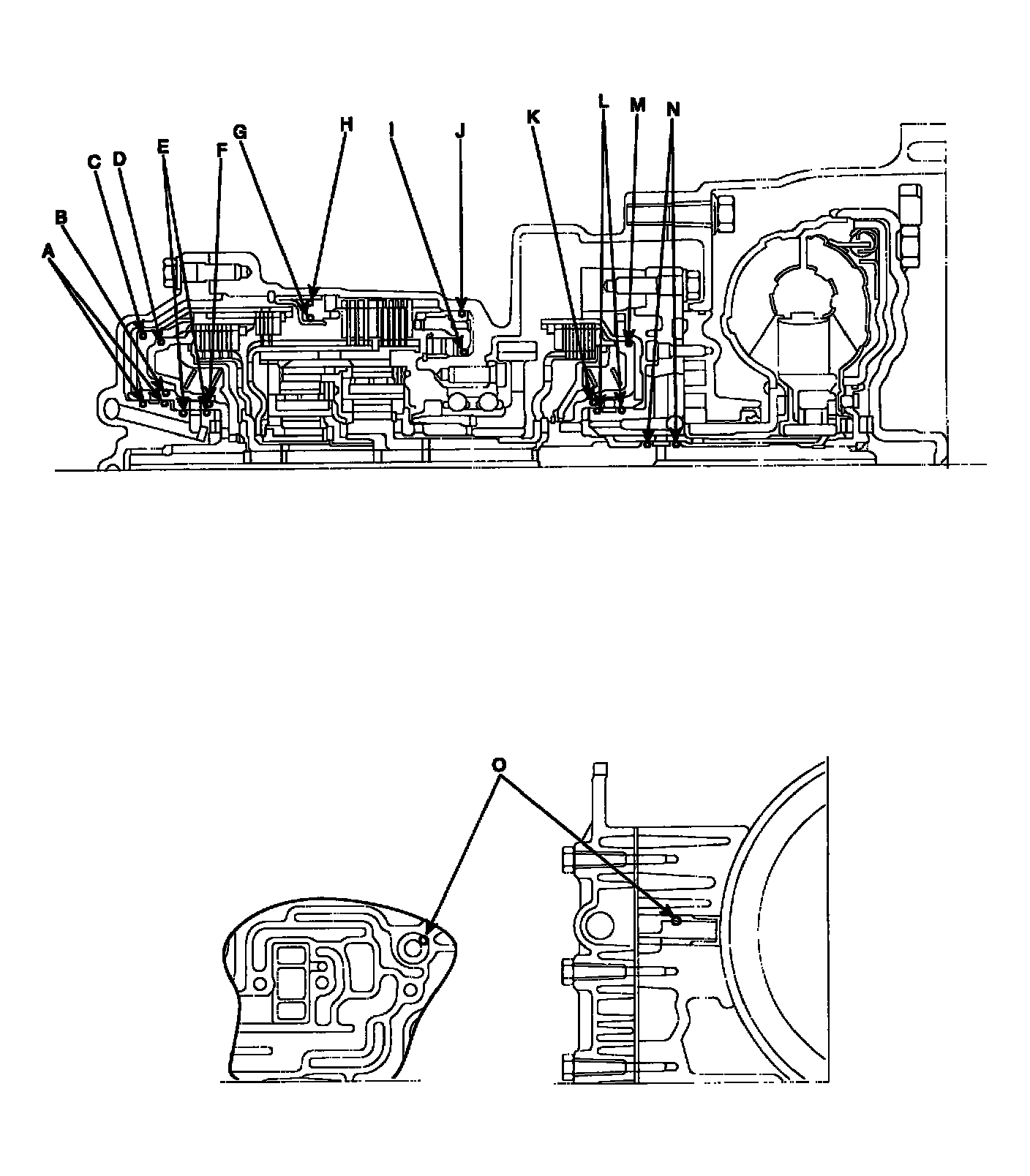 A
B
C
D
E
F
G
H
I
J
K
L
M
N
O