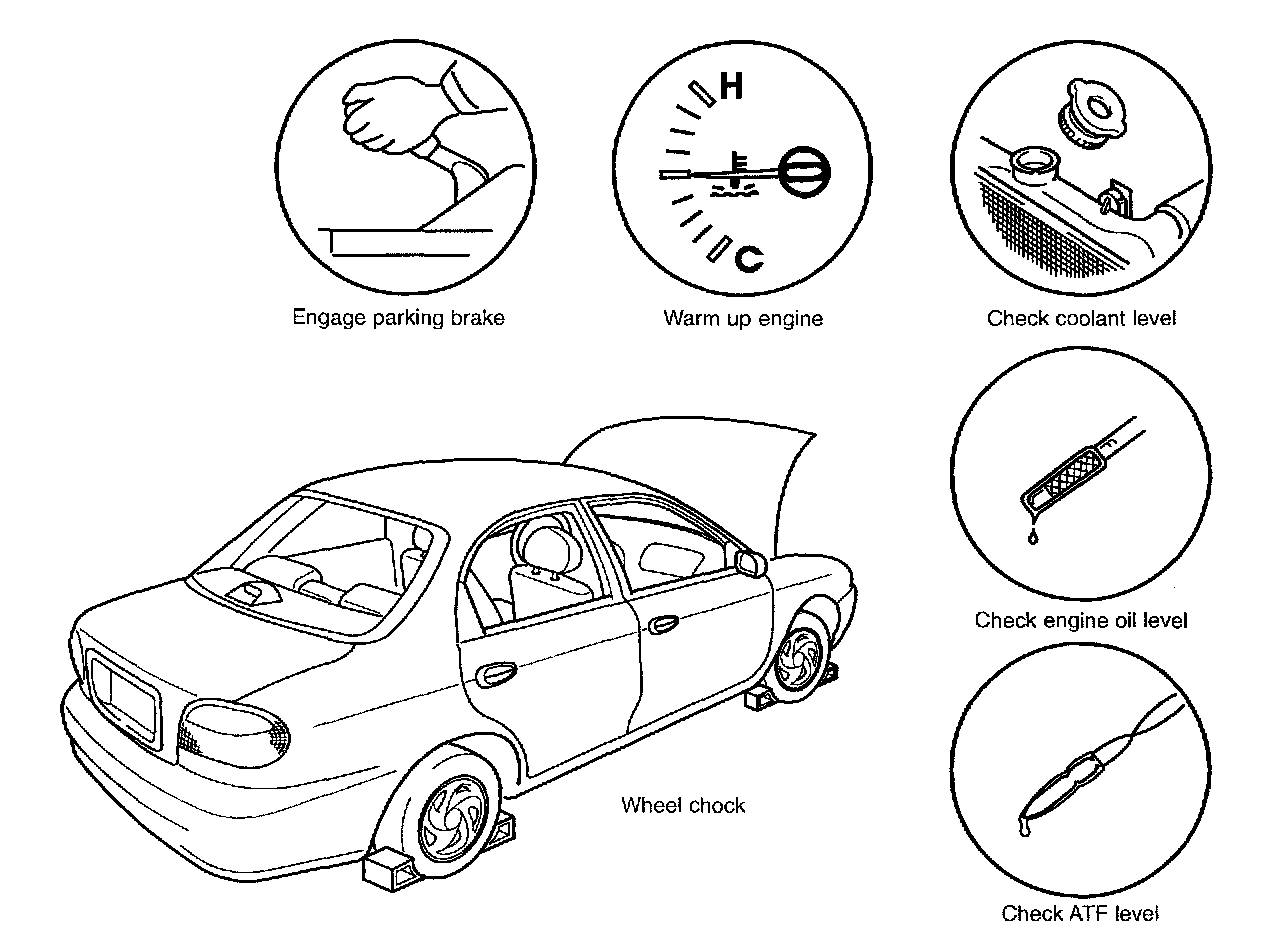 H
C
Engage parking brake
Warm up engine
Check coolant level
Check engine oil level
Wheel chock
Check ATF level