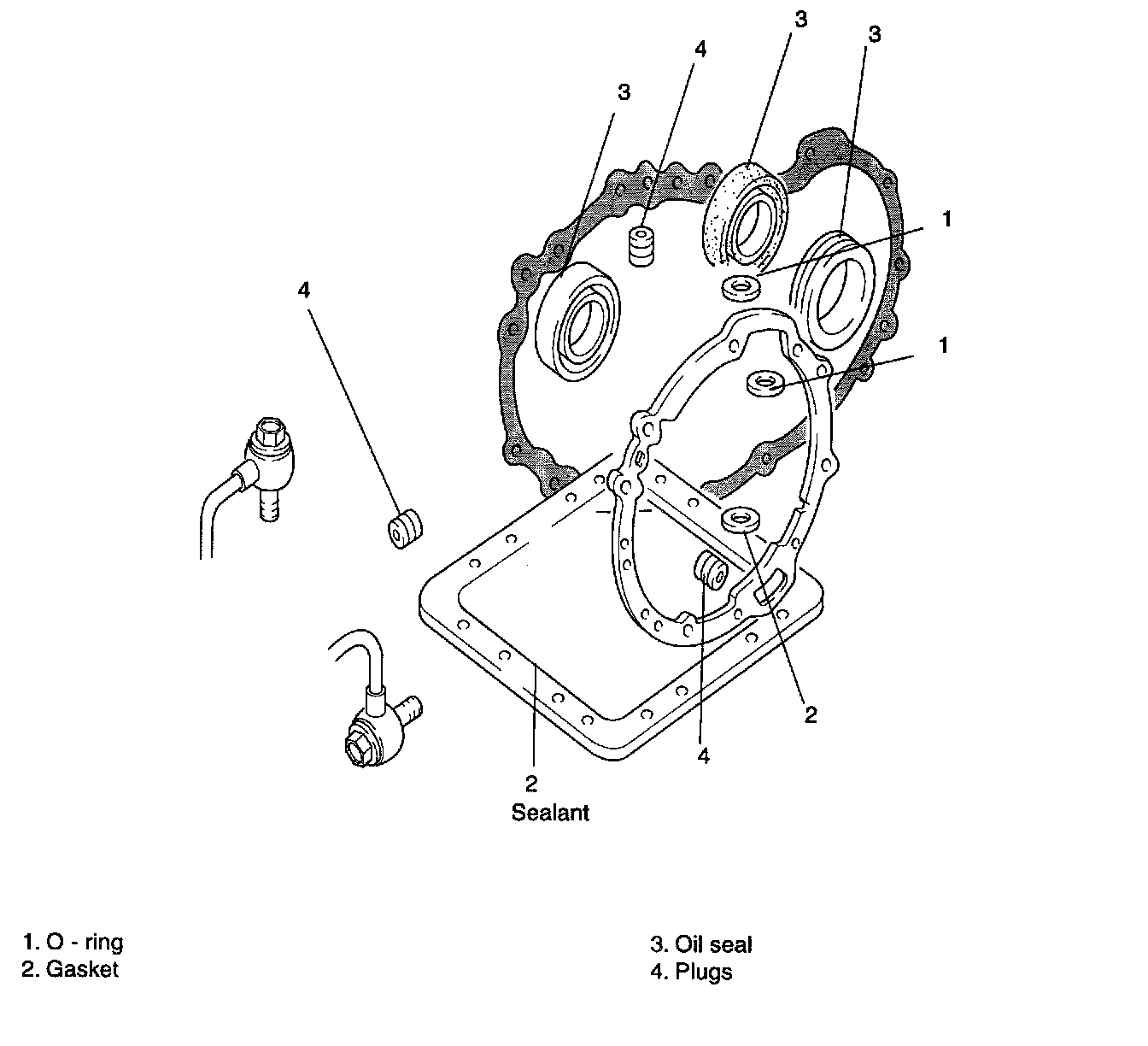 3
3
4
3
1
4
1
2
4
2
Sealant

1. O - ring
2. Gasket

3. Oil seal
4. Plugs