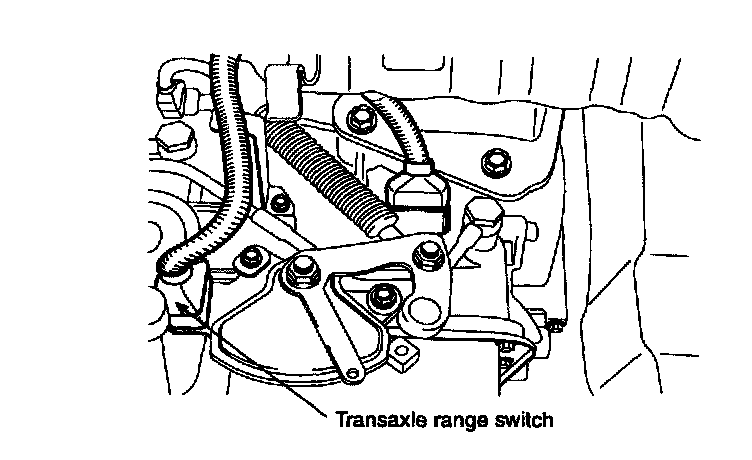 Transaxle range switch