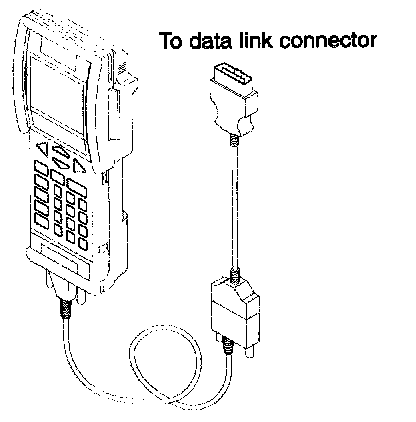 To data link connector