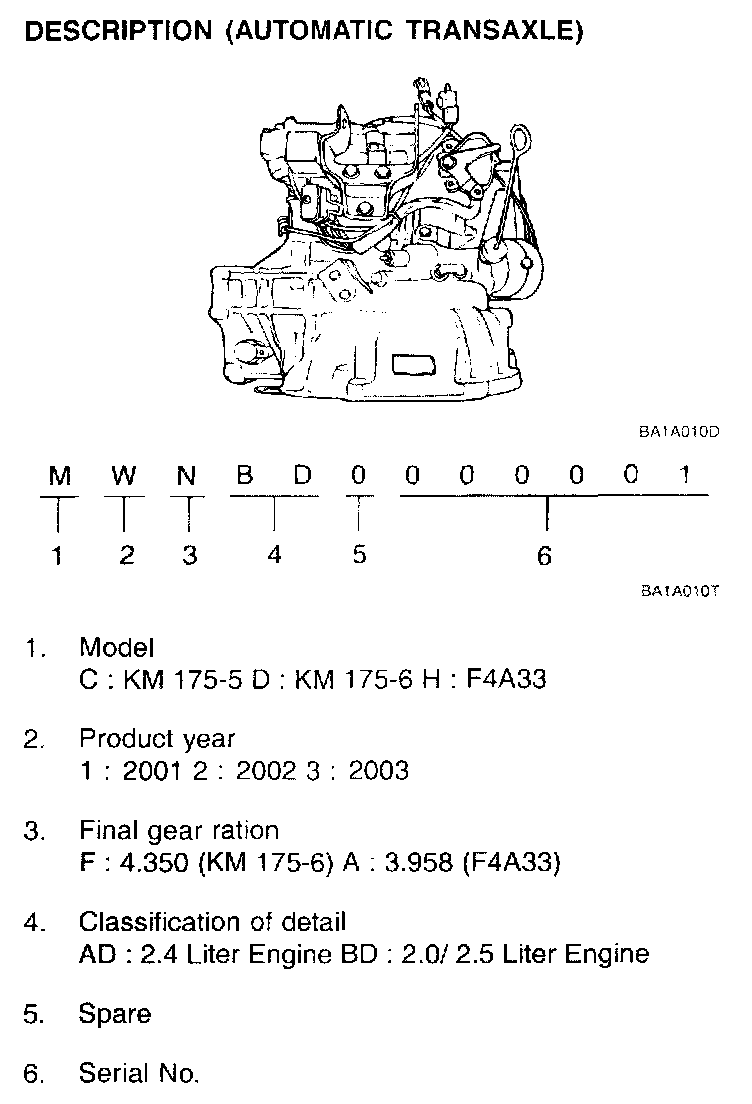 DESCRIPTION (AUTOMATIC TRANSAXLE)

BA1A010D

M W N B D 0 0 0 0 0 0 1

1 2 3 4 5 6

BA1A010T

1. Model
C : KM 175-5 D : KM 175-6 H : F4A33

2. Product year
1 : 2001 2 : 2002 3 : 2003

3. Final gear ration
F : 4.350 (KM 175-6) A : 3.958 (F4A33)

4. Classification of detail
AD : 2.4 Liter Engine BD : 2.0/ 2.5 Liter Engine

5. Spare

6. Serial No.