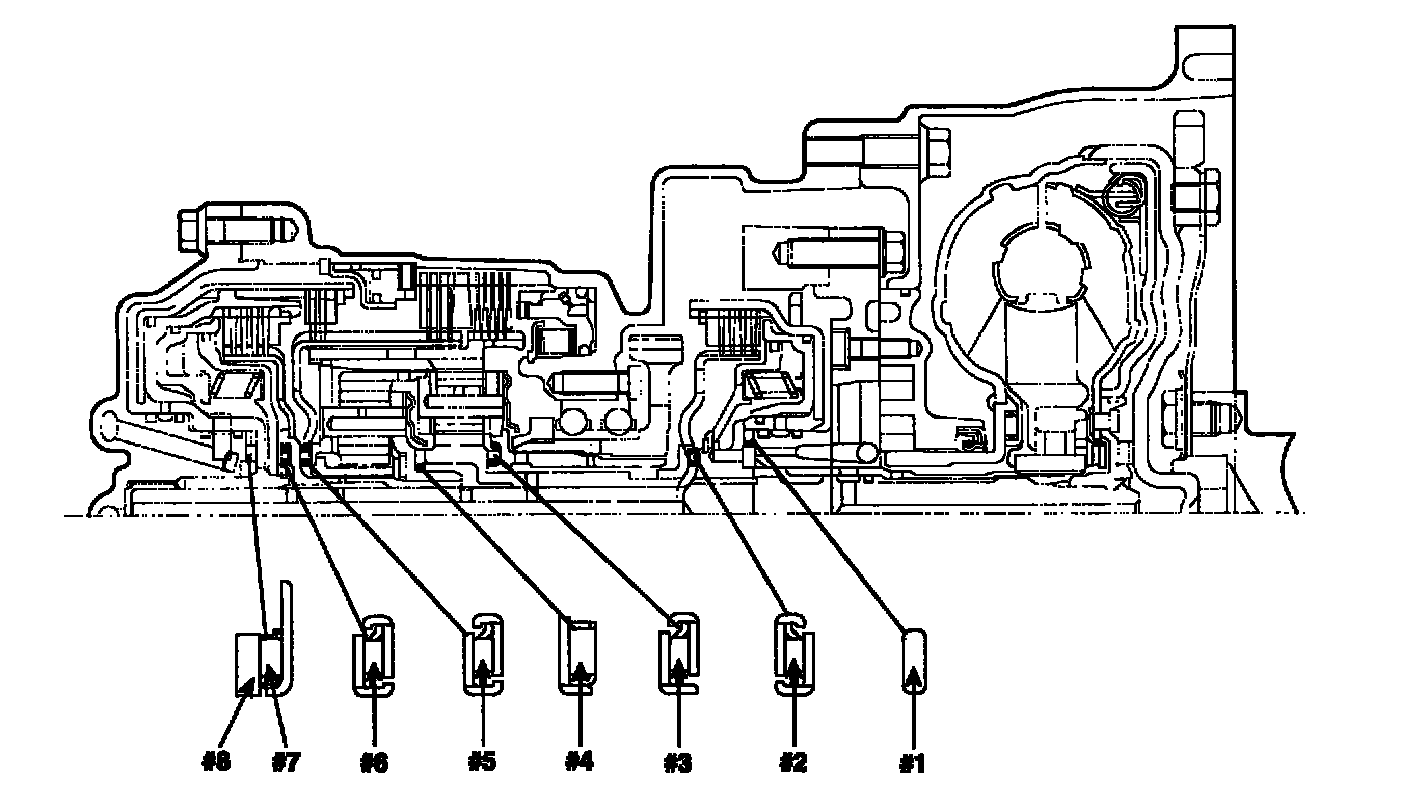 #8 #7 #6 #5 #4 #3 #2 #1