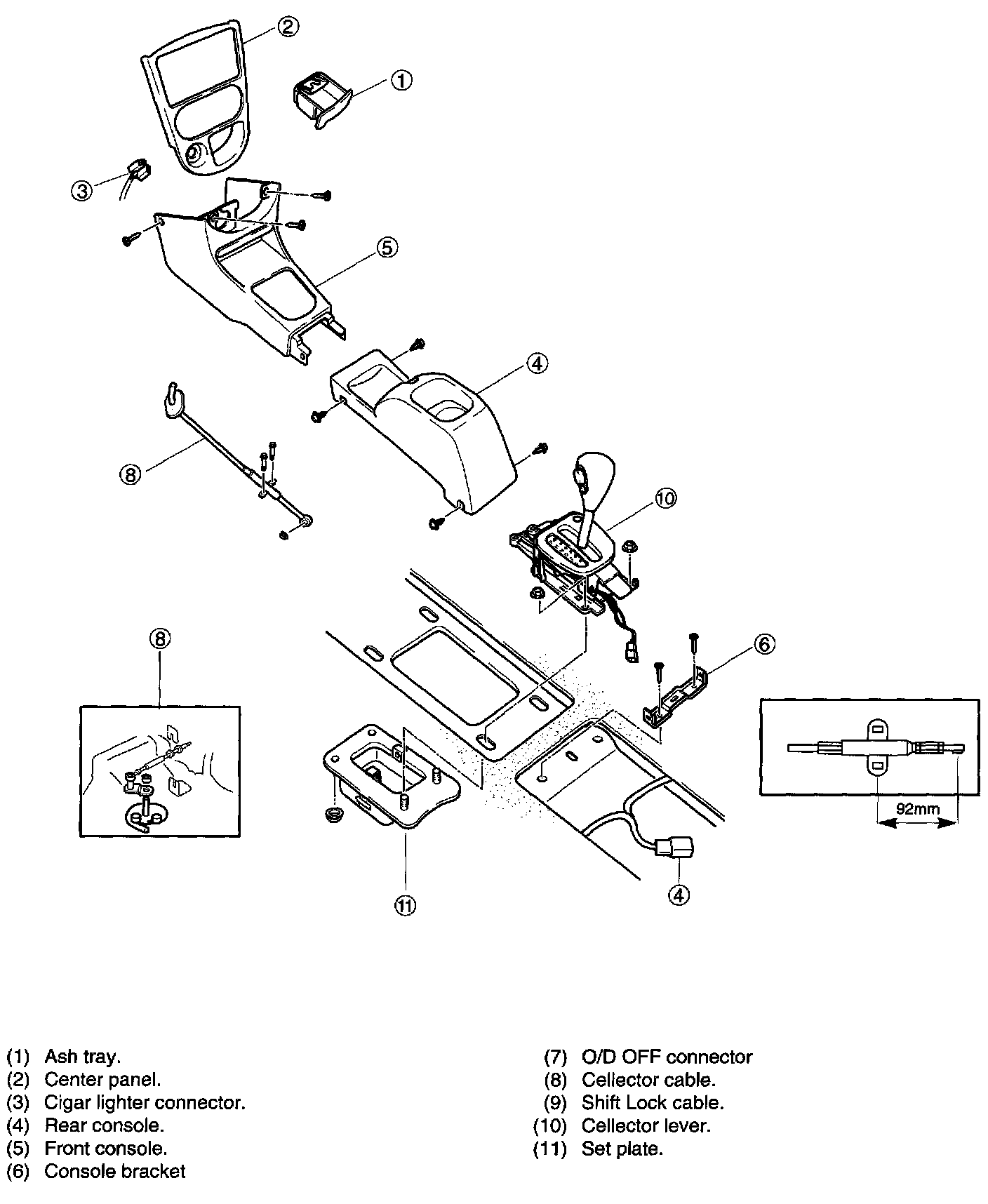 2
1
3
5
4
8
10
8
6
92mm
11
4

(1) Ash tray.
(2) Center panel.
(3) Cigar lighter connector.
(4) Rear console.
(5) Front console.
(6) Console bracket

(7) O/D OFF connector
(8) Cellector cable.
(9) Shift Lock cable.
(10) Cellector lever.
(11) Set plate.