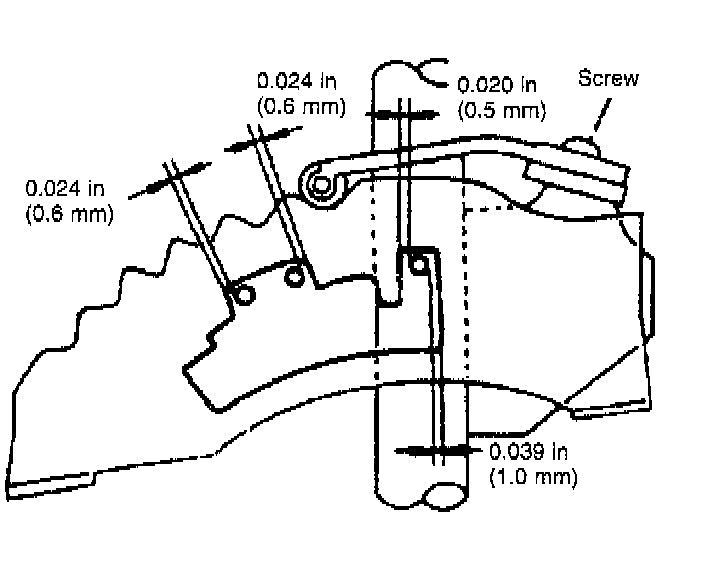 0.024 in
(0.6 mm)

0.020 in
(0.5 mm)

Screw

0.024 in
(0.6 mm)

0.039 in
(1.0 mm)