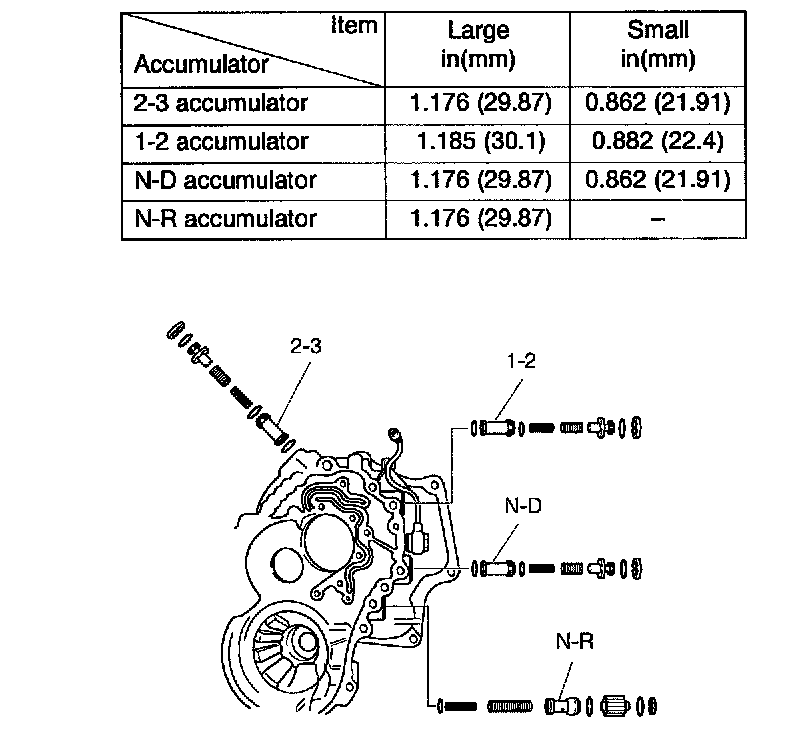 | Item / Accumulator | Large in(mm) | Small in(mm) |
|---|---|---|
| 2-3 accumulator | 1.176 (29.87) | 0.862 (21.91) |
| 1-2 accumulator | 1.185 (30.1) | 0.882 (22.4) |
| N-D accumulator | 1.176 (29.87) | 0.862 (21.91) |
| N-R accumulator | 1.176 (29.87) | – |

2-3
1-2
N-D
N-R