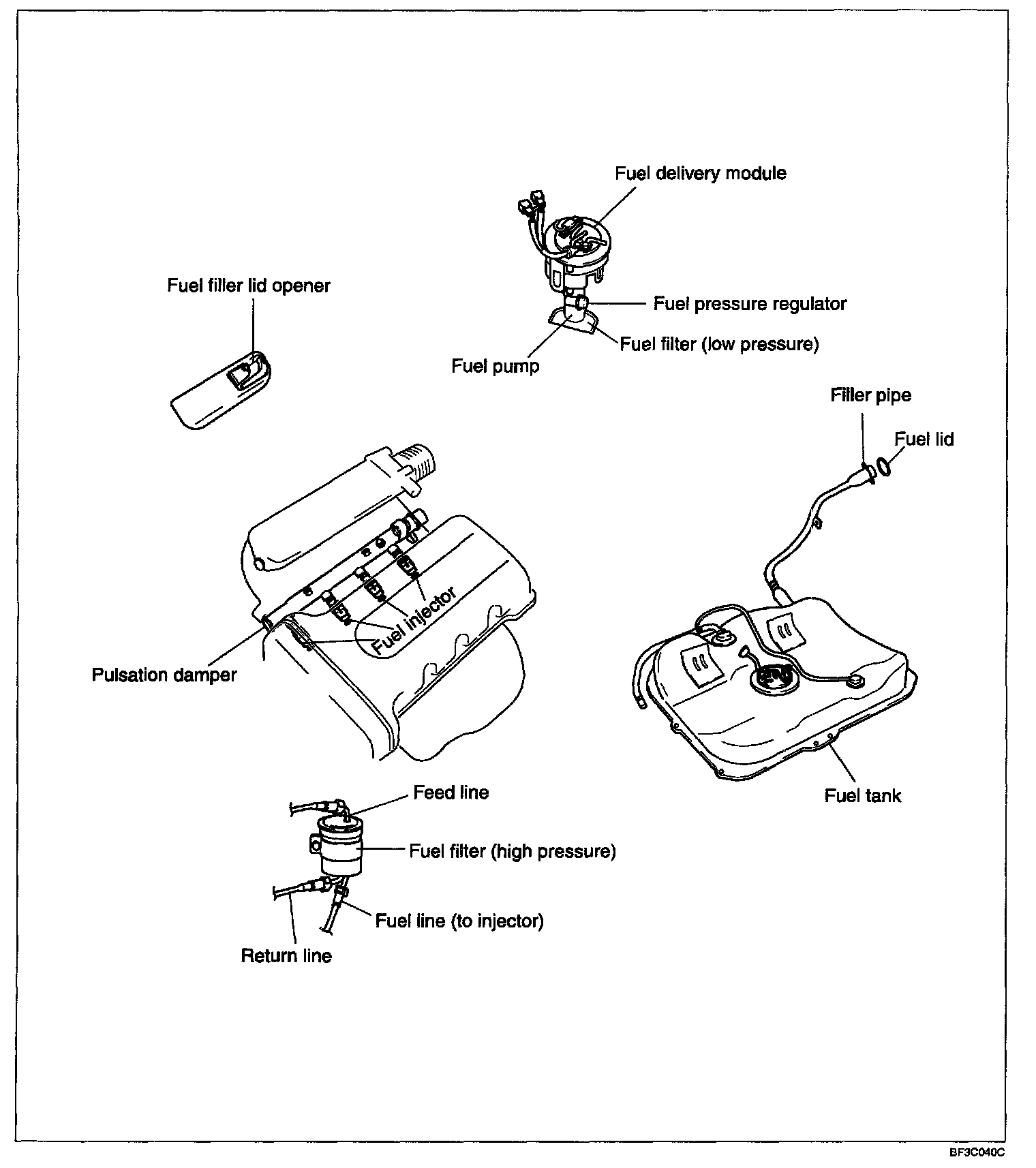 Fuel delivery module

Fuel filler lid opener

Fuel pressure regulator

Fuel filter (low pressure)

Fuel pump

Filler pipe

Fuel lid

Fuel injector

Pulsation damper

Fuel tank

Feed line

Fuel filter (high pressure)

Fuel line (to injector)

Return line

BF3C040C