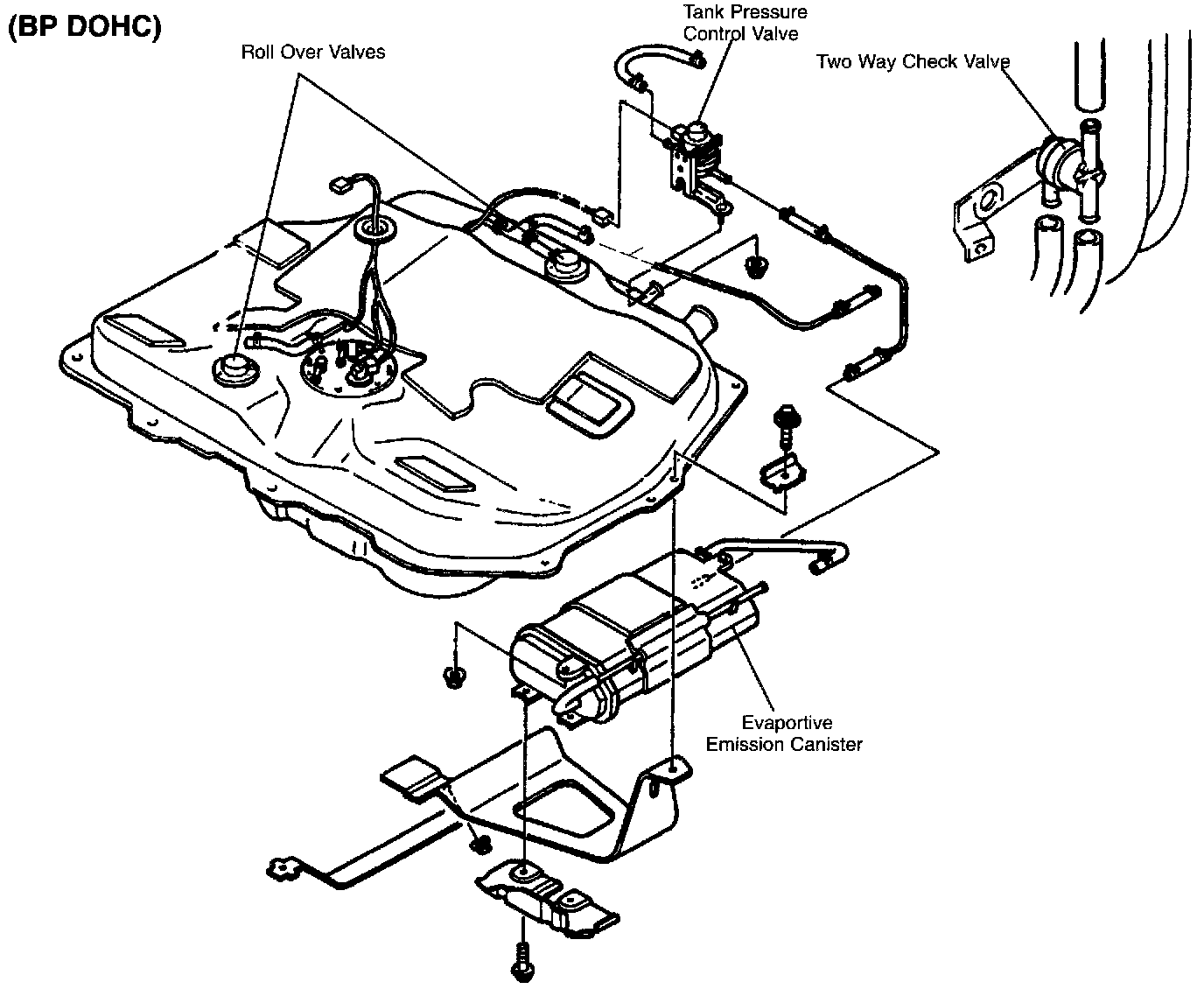 (BP DOHC)

Roll Over Valves

Tank Pressure Control Valve

Two Way Check Valve

Evaportive Emission Canister