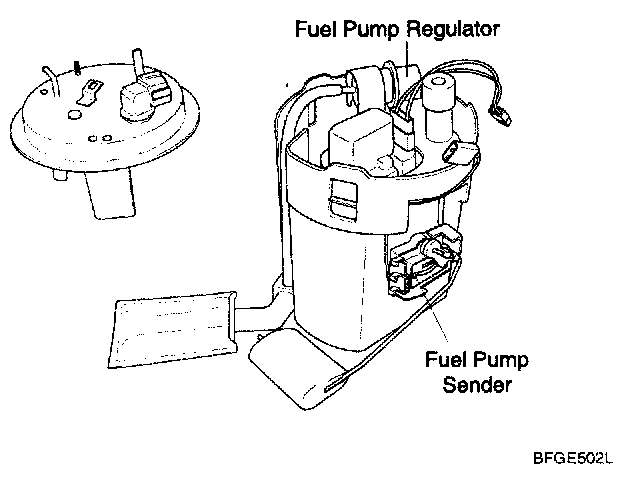 Fuel Pump Regulator

Fuel Pump Sender

BFGE502L