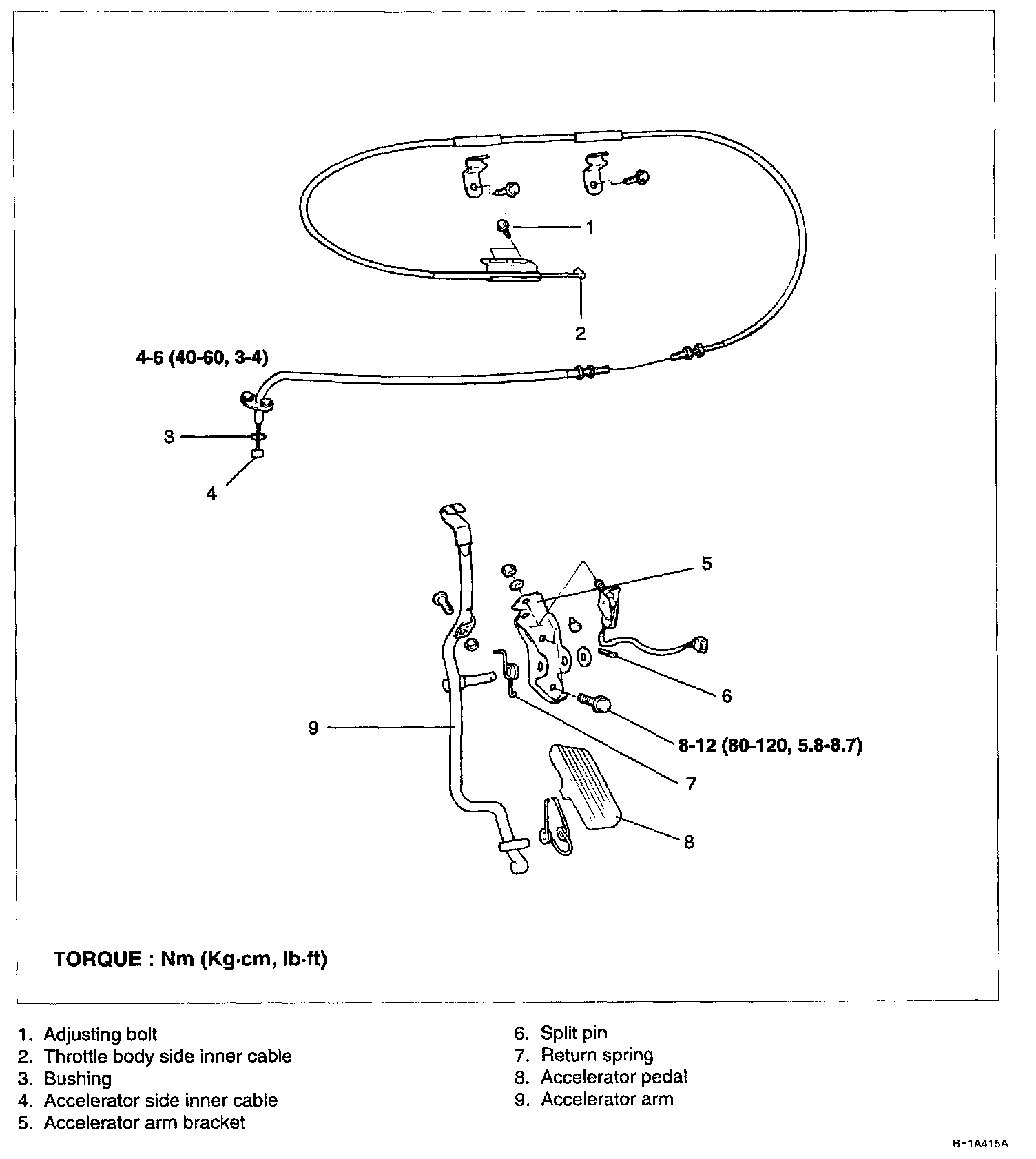 1

2

4-6 (40-60, 3-4)

3

4

5

6

9

8-12 (80-120, 5.8-8.7)

7

8

TORQUE : Nm (Kg·cm, lb·ft)

1. Adjusting bolt
2. Throttle body side inner cable
3. Bushing
4. Accelerator side inner cable
5. Accelerator arm bracket

6. Split pin
7. Return spring
8. Accelerator pedal
9. Accelerator arm

BF1A415A