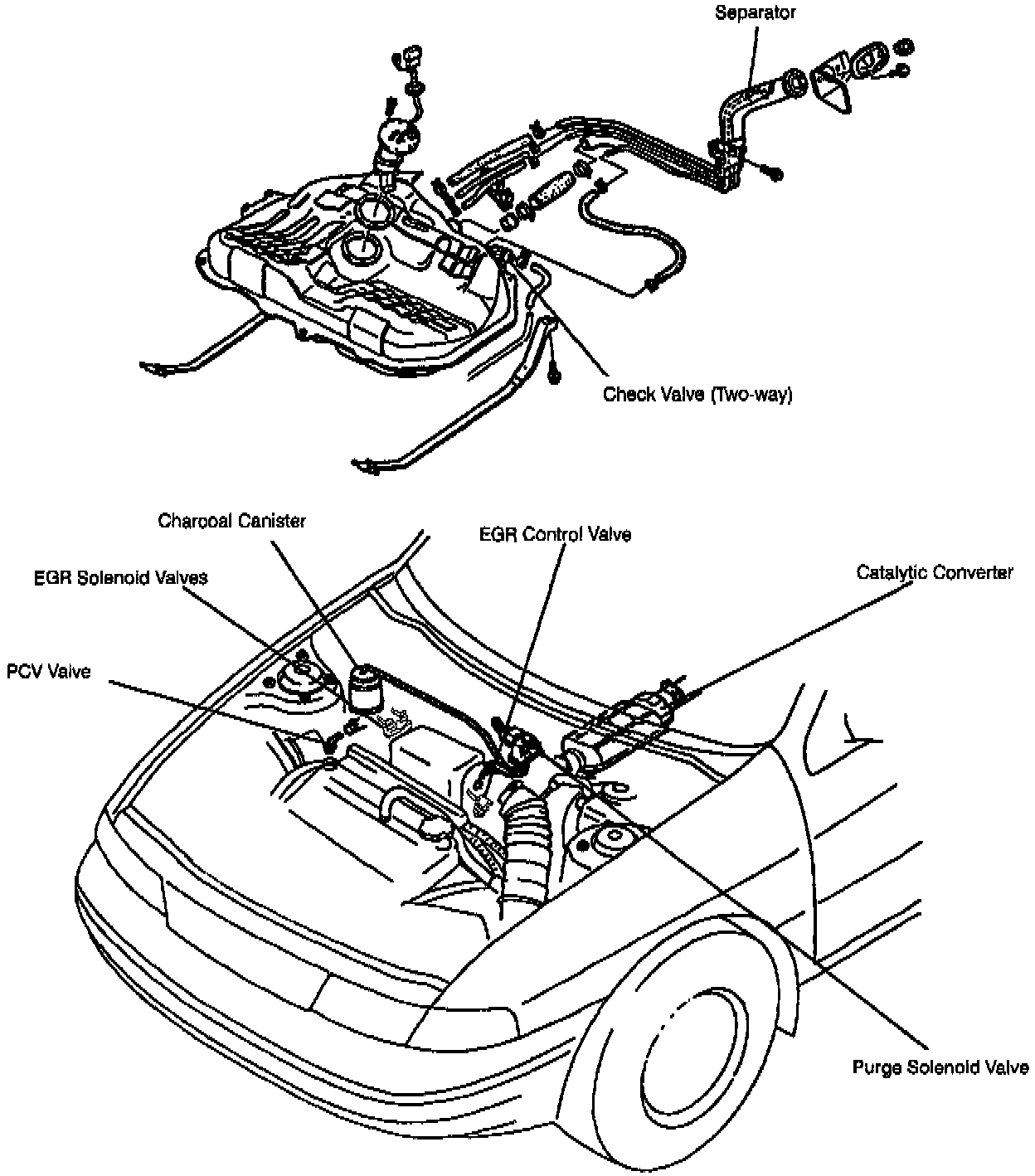 Separator

Check Valve (Two-way)

Charcoal Canister

EGR Control Valve

EGR Solenoid Valves

Catalytic Converter

PCV Valve

Purge Solenoid Valve