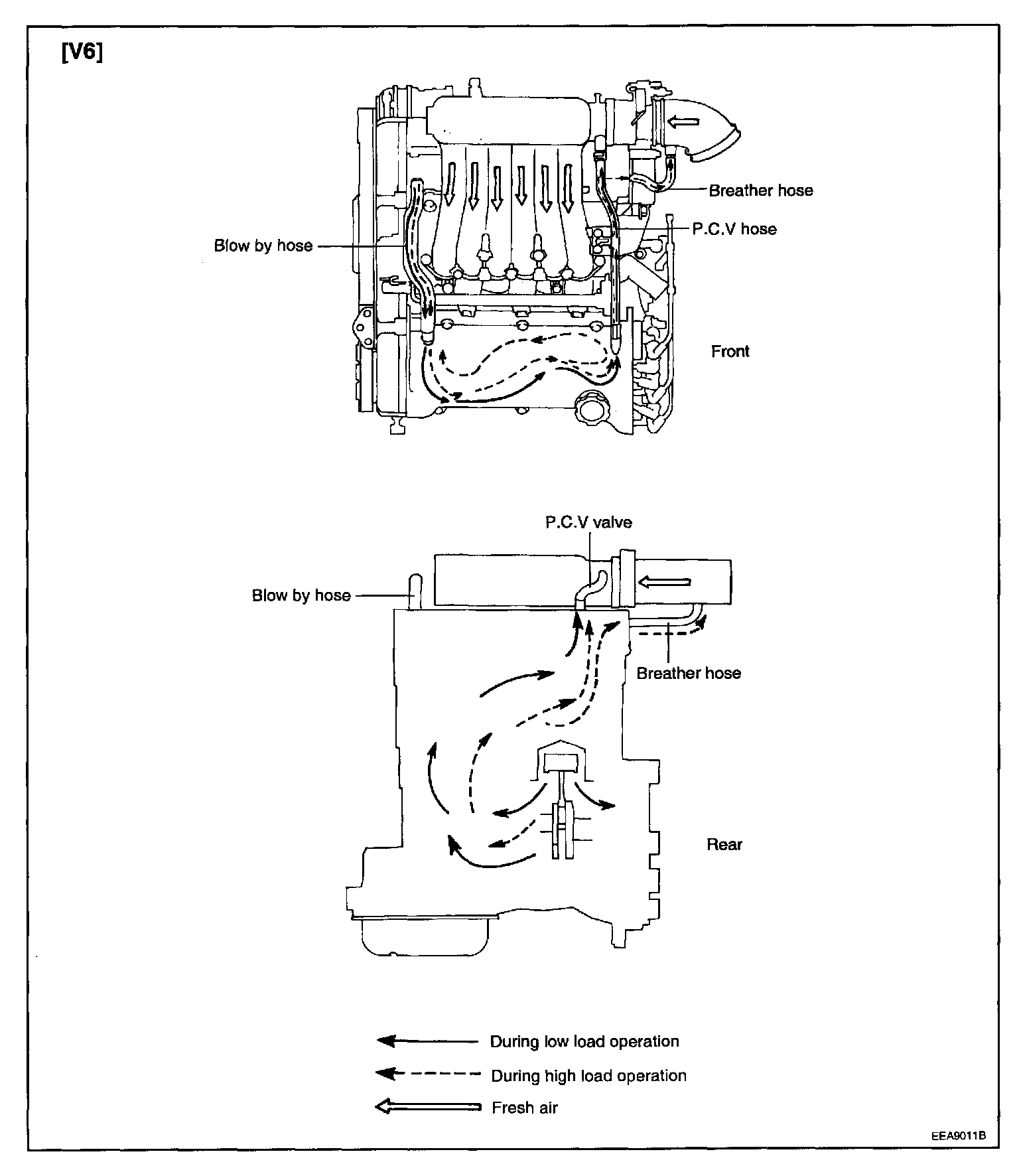 [V6]

Breather hose

P.C.V hose

Blow by hose

Front

P.C.V valve

Blow by hose

Breather hose

Rear

During low load operation

During high load operation

Fresh air

EEA9011B