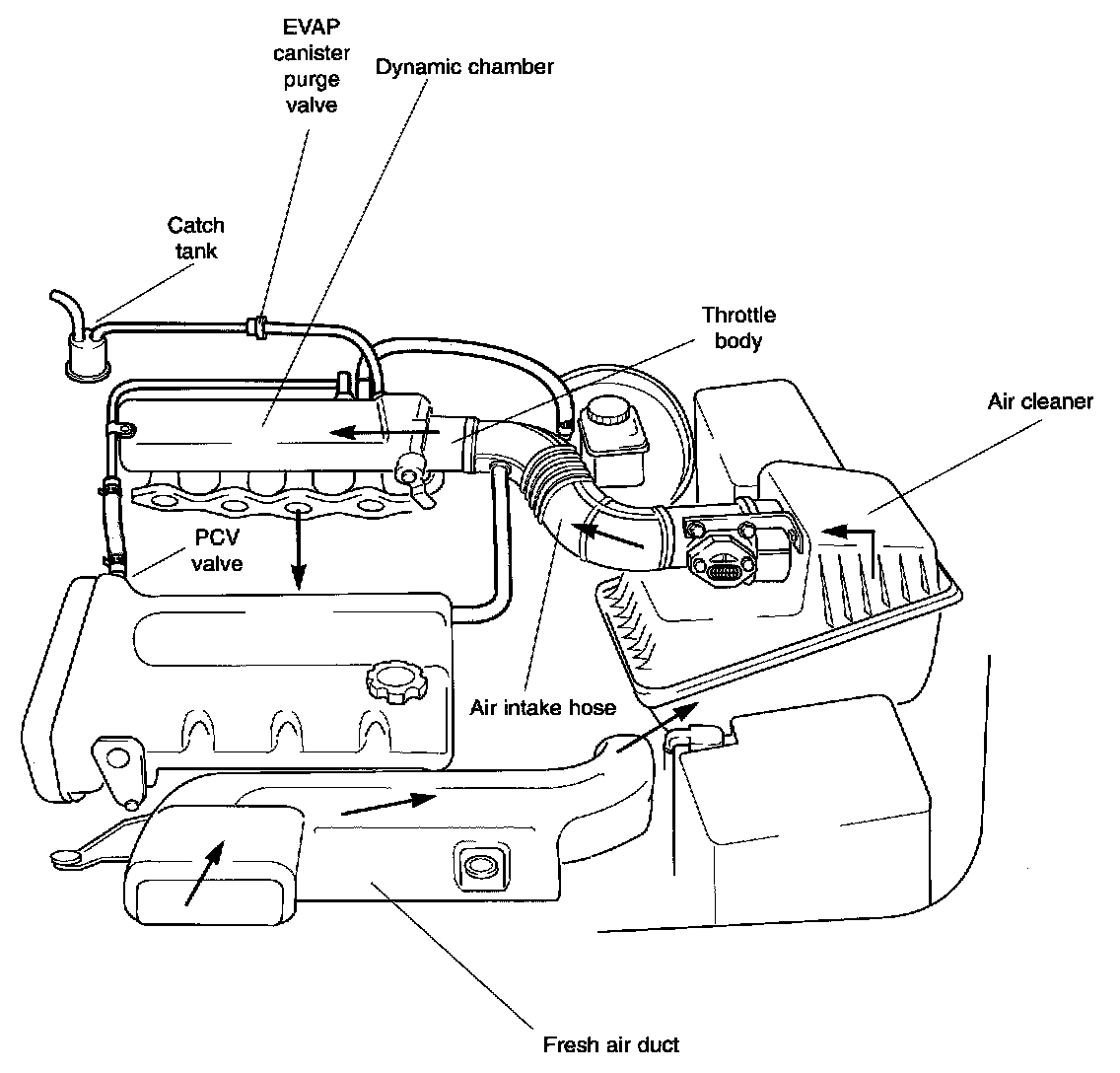 EVAP canister purge valve

Dynamic chamber

Catch tank

Throttle body

Air cleaner

PCV valve

Air intake hose

Fresh air duct