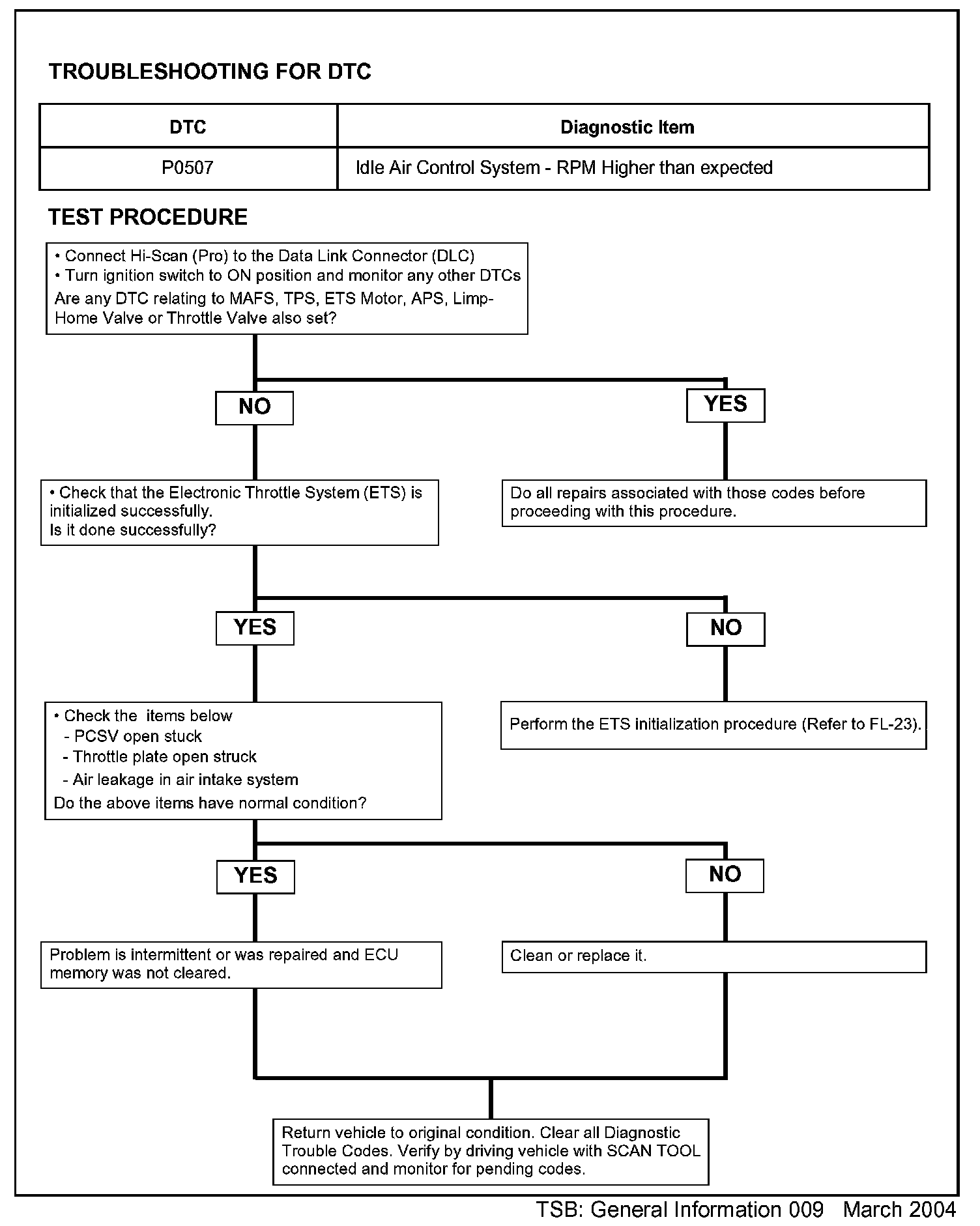 TROUBLESHOOTING FOR DTC

| DTC | Diagnostic Item |
|---|---|
| P0507 | Idle Air Control System - RPM Higher than expected |

TEST PROCEDURE

• Connect Hi-Scan (Pro) to the Data Link Connector (DLC)
• Turn ignition switch to ON position and monitor any other DTCs
Are any DTC relating to MAFS, TPS, ETS Motor, APS, Limp-Home Valve or Throttle Valve also set?

NO

YES

• Check that the Electronic Throttle System (ETS) is initialized successfully.
Is it done successfully?

Do all repairs associated with those codes before proceeding with this procedure.

YES

NO

• Check the items below
- PCSV open stuck
- Throttle plate open struck
- Air leakage in air intake system
Do the above items have normal condition?

Perform the ETS initialization procedure (Refer to FL-23).

YES

NO

Problem is intermittent or was repaired and ECU memory was not cleared.

Clean or replace it.

Return vehicle to original condition. Clear all Diagnostic Trouble Codes. Verify by driving vehicle with SCAN TOOL connected and monitor for pending codes.

TSB: General Information 009 March 2004