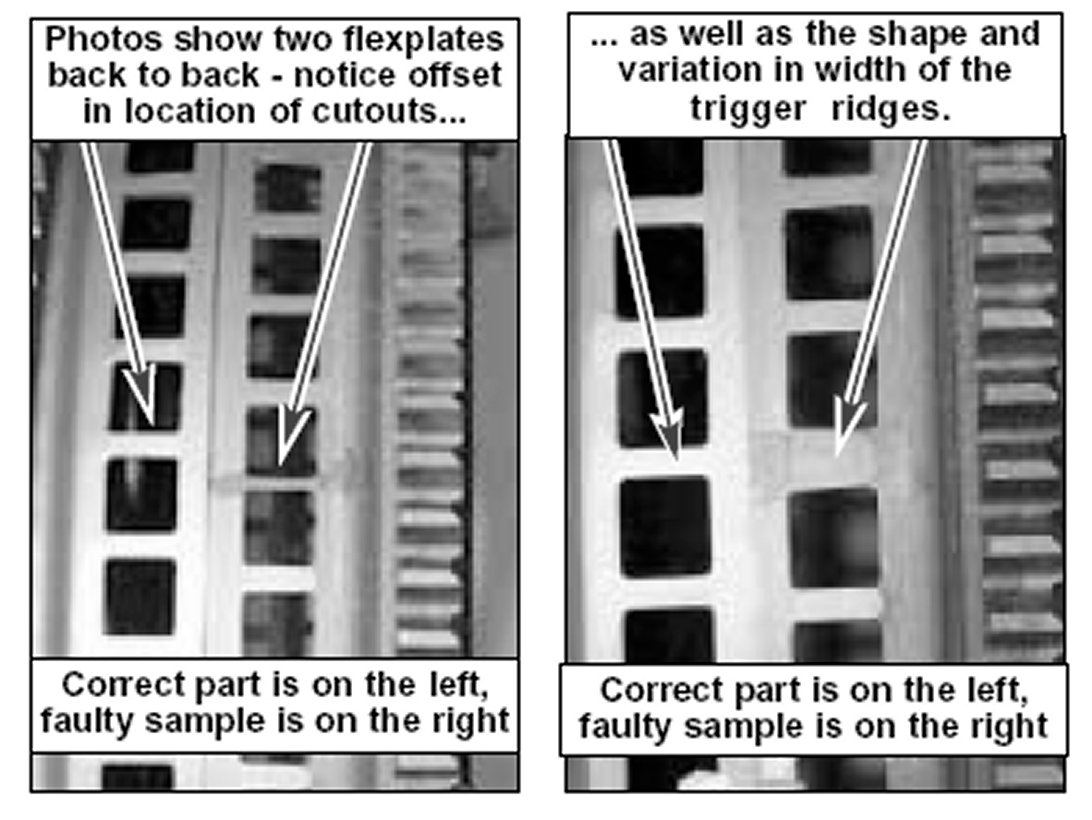 Photos show two flexplates back to back - notice offset in location of cutouts...

Correct part is on the left, faulty sample is on the right

... as well as the shape and variation in width of the trigger ridges.

Correct part is on the left, faulty sample is on the right