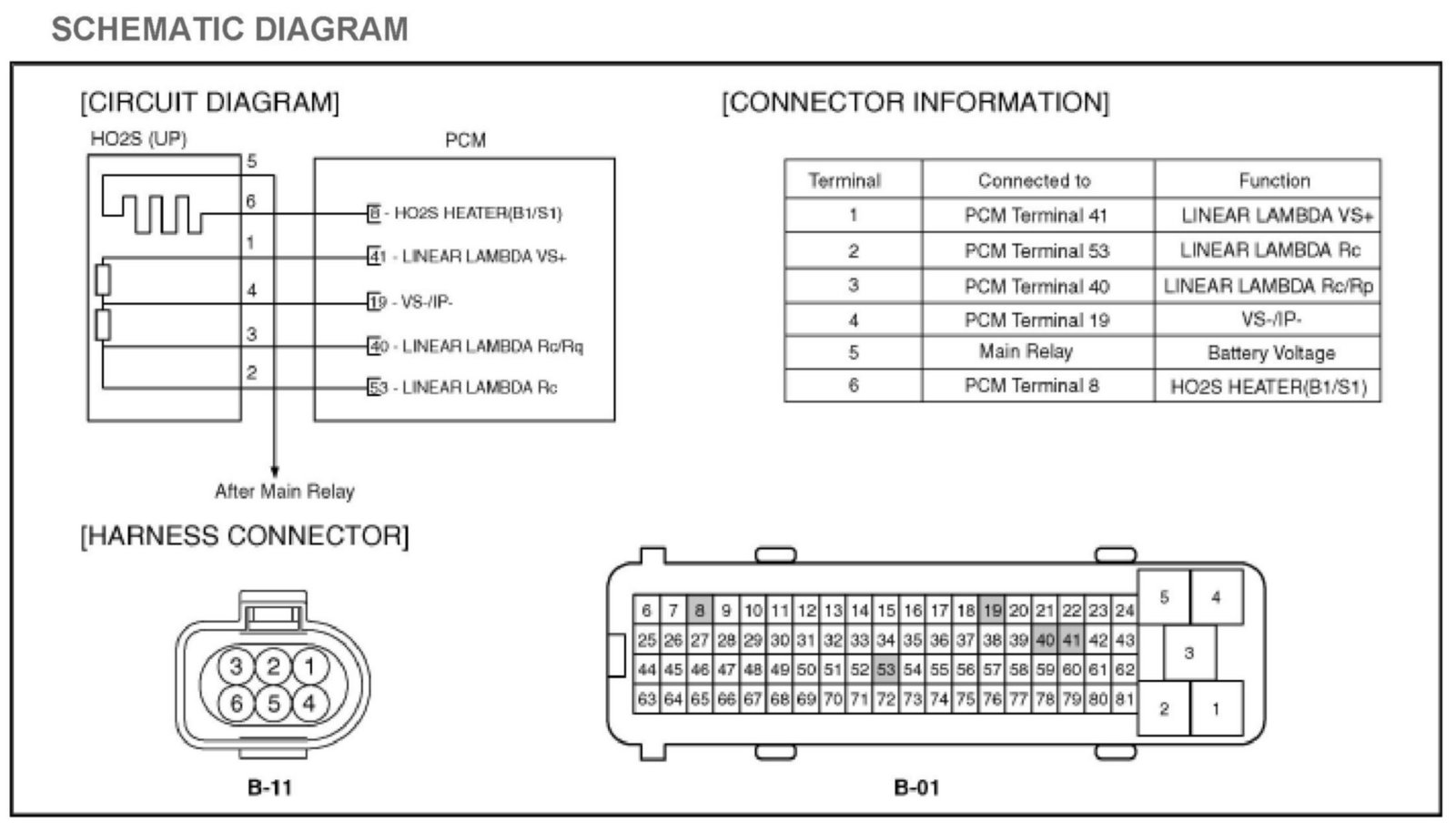 SCHEMATIC DIAGRAM

[CIRCUIT DIAGRAM]

HO2S (UP)

PCM

5
6
1
4
3
2

8 - HO2S HEATER(B1/S1)
41 - LINEAR LAMBDA VS+
19 - VS-/IP-
40 - LINEAR LAMBDA Rc/Rq
53 - LINEAR LAMBDA Rc

After Main Relay

[CONNECTOR INFORMATION]

| Terminal | Connected to | Function |
|---|---|---|
| 1 | PCM Terminal 41 | LINEAR LAMBDA VS+ |
| 2 | PCM Terminal 53 | LINEAR LAMBDA Rc |
| 3 | PCM Terminal 40 | LINEAR LAMBDA Rc/Rp |
| 4 | PCM Terminal 19 | VS-/IP- |
| 5 | Main Relay | Battery Voltage |
| 6 | PCM Terminal 8 | HO2S HEATER(B1/S1) |

[HARNESS CONNECTOR]

3 2 1
6 5 4

B-11

6 7 8 9 10 11 12 13 14 15 16 17 18 19 20 21 22 23 24
25 26 27 28 29 30 31 32 33 34 35 36 37 38 39 40 41 42 43
44 45 46 47 48 49 50 51 52 53 54 55 56 57 58 59 60 61 62
63 64 65 66 67 68 69 70 71 72 73 74 75 76 77 78 79 80 81

5 4
3
2 1

B-01