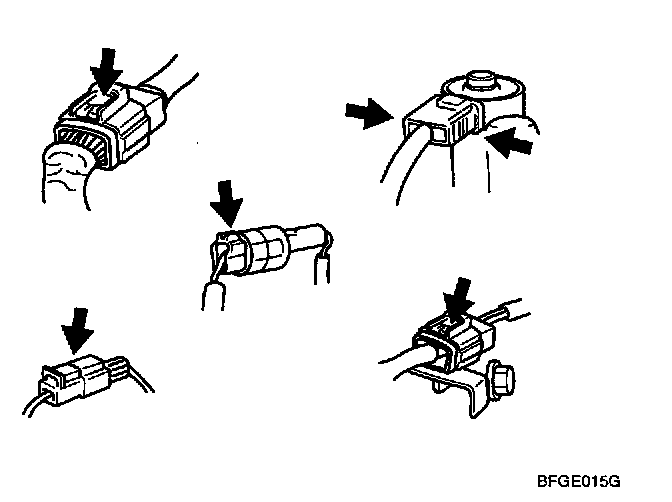 BFGE015G