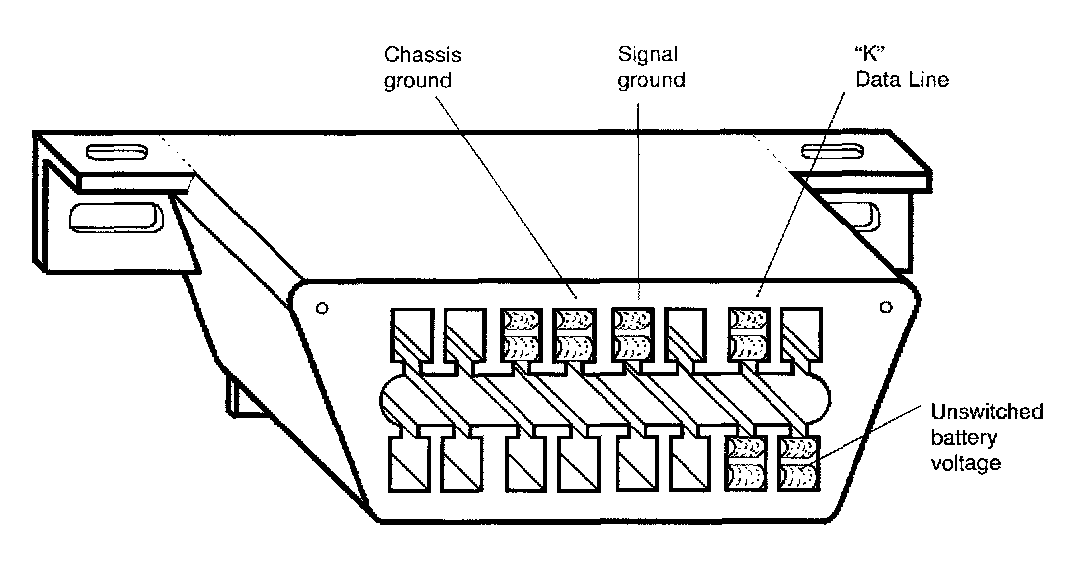 Chassis ground

Signal ground

"K" Data Line

Unswitched battery voltage