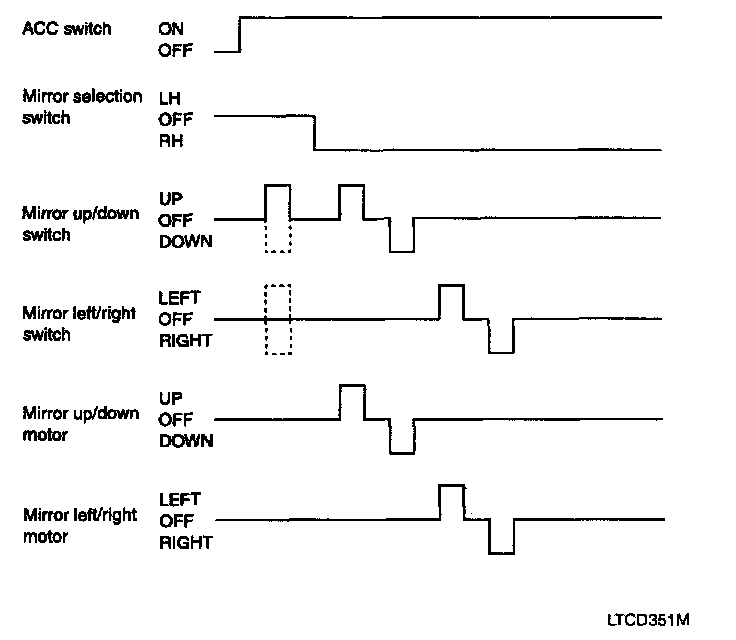 ACC switch
ON
OFF

Mirror selection switch
LH
OFF
RH

Mirror up/down switch
UP
OFF
DOWN

Mirror left/right switch
LEFT
OFF
RIGHT

Mirror up/down motor
UP
OFF
DOWN

Mirror left/right motor
LEFT
OFF
RIGHT

LTCD351M