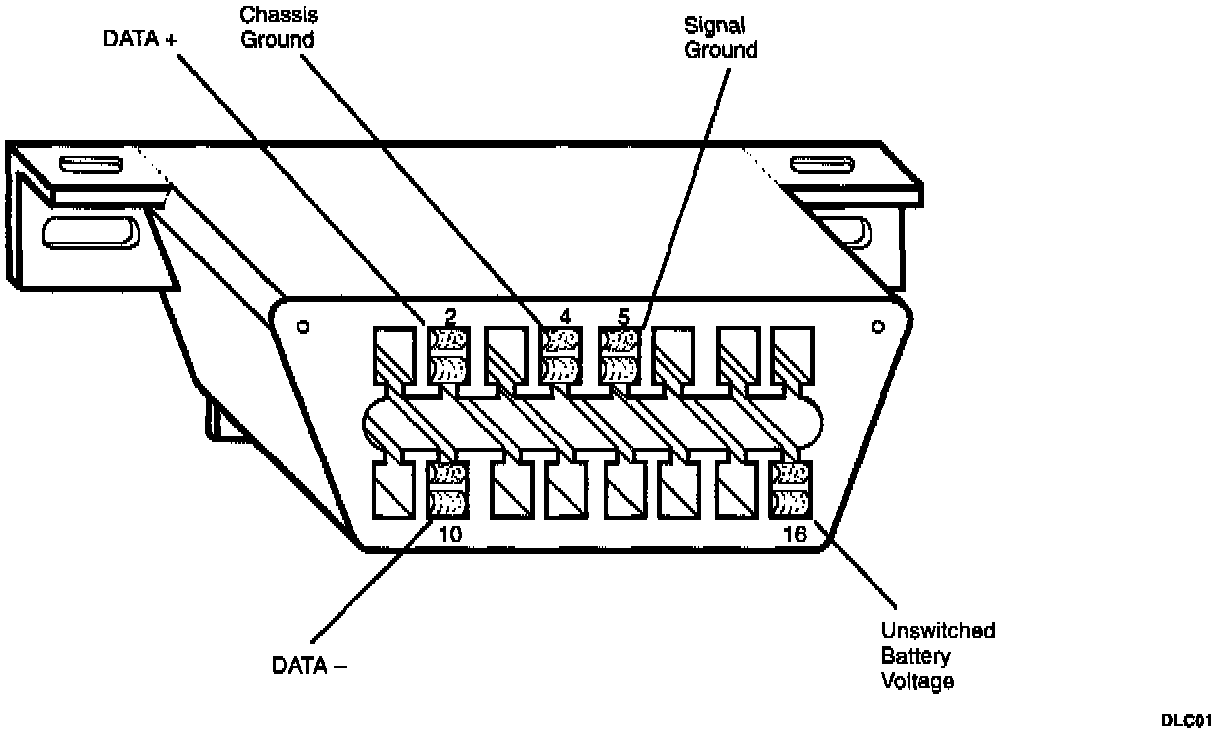 DATA +

Chassis Ground

Signal Ground

2

4

5

10

16

DATA –

Unswitched Battery Voltage

DLC01