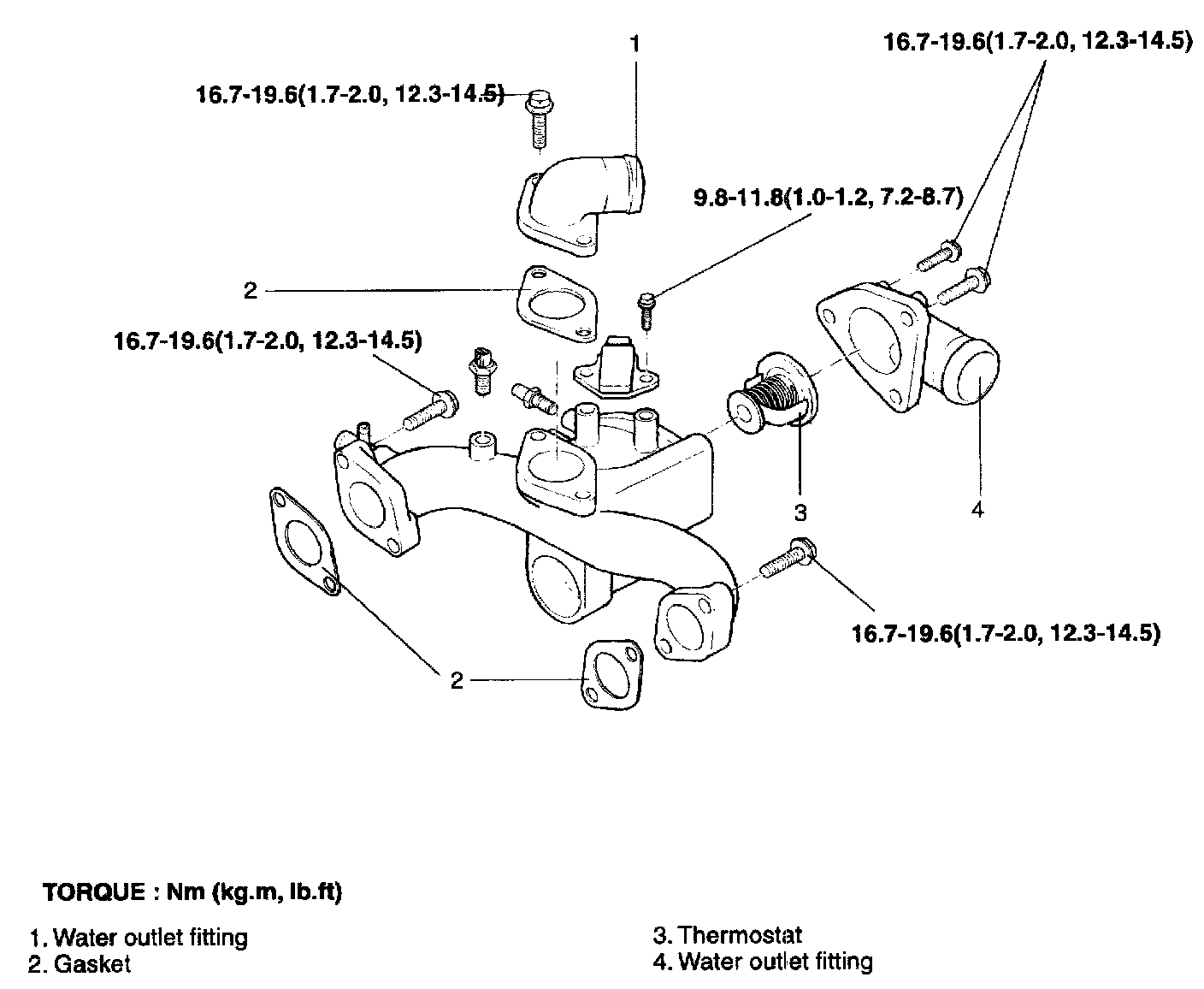 1

16.7-19.6(1.7-2.0, 12.3-14.5)

16.7-19.6(1.7-2.0, 12.3-14.5)

9.8-11.8(1.0-1.2, 7.2-8.7)

2

16.7-19.6(1.7-2.0, 12.3-14.5)

3

4

16.7-19.6(1.7-2.0, 12.3-14.5)

2

TORQUE : Nm (kg.m, lb.ft)

1. Water outlet fitting
2. Gasket

3. Thermostat
4. Water outlet fitting