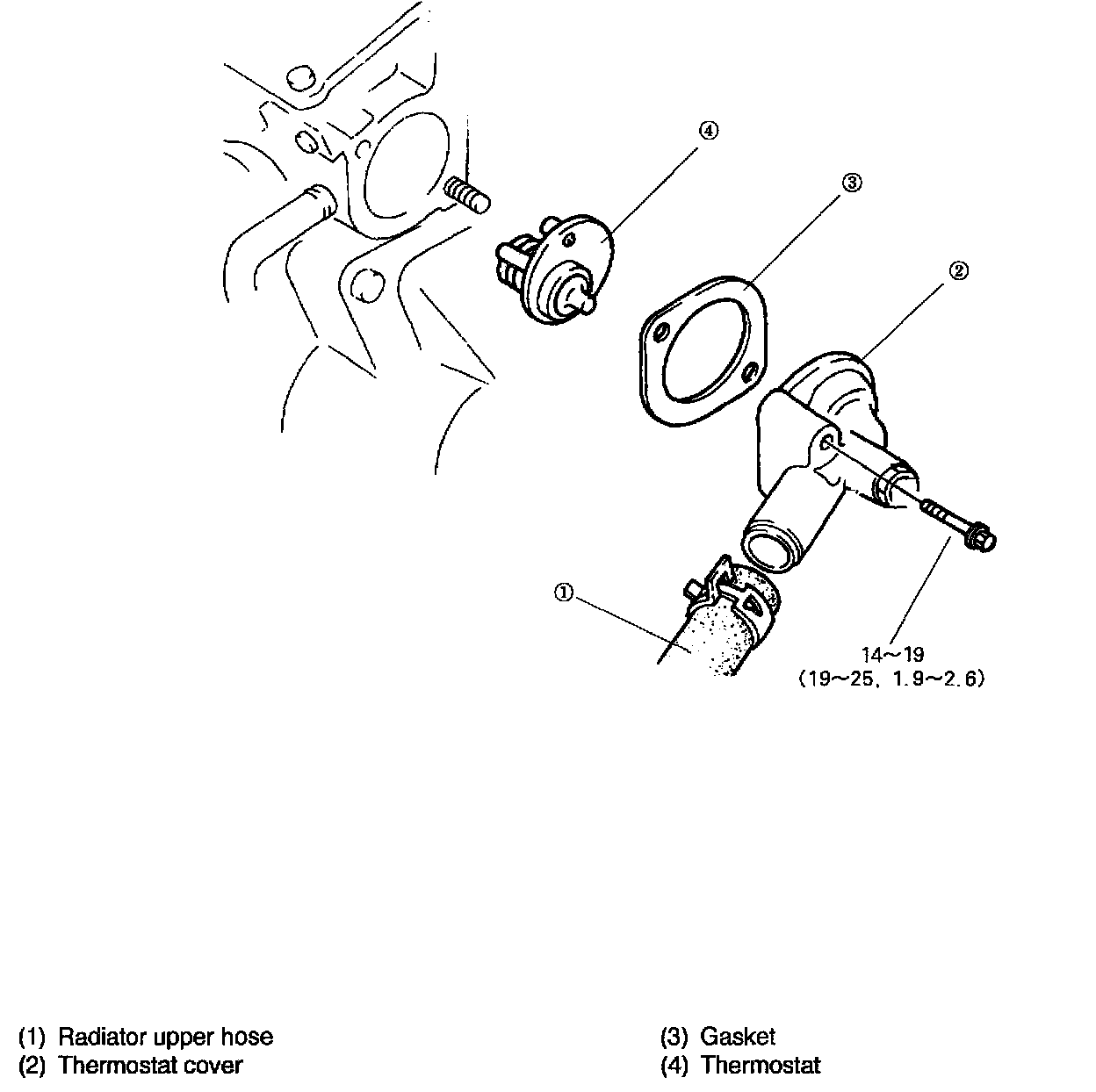 ④
③
②
①
14~19
(19~25, 1.9~2.6)

(1) Radiator upper hose
(2) Thermostat cover

(3) Gasket
(4) Thermostat