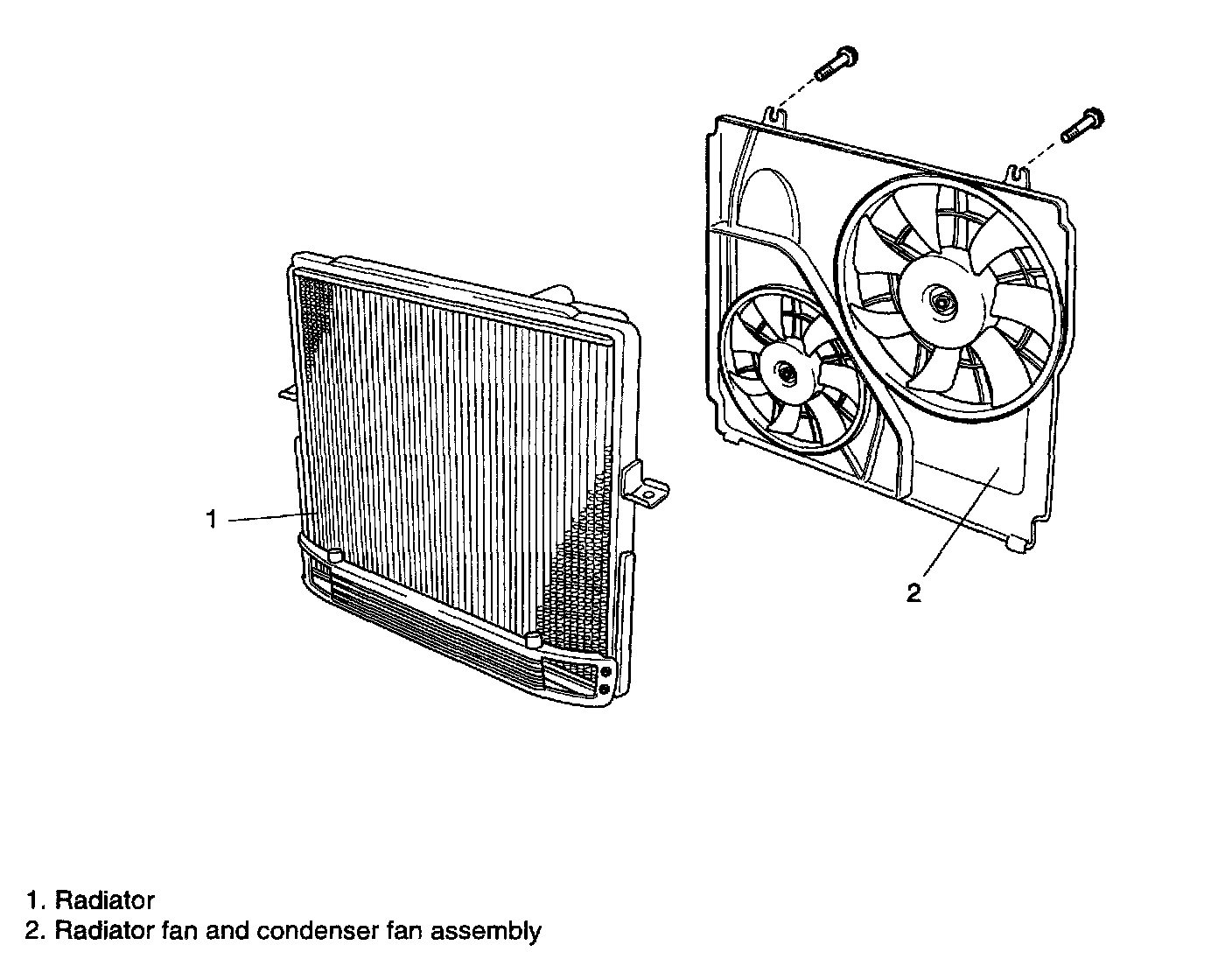 1

2

1. Radiator
2. Radiator fan and condenser fan assembly