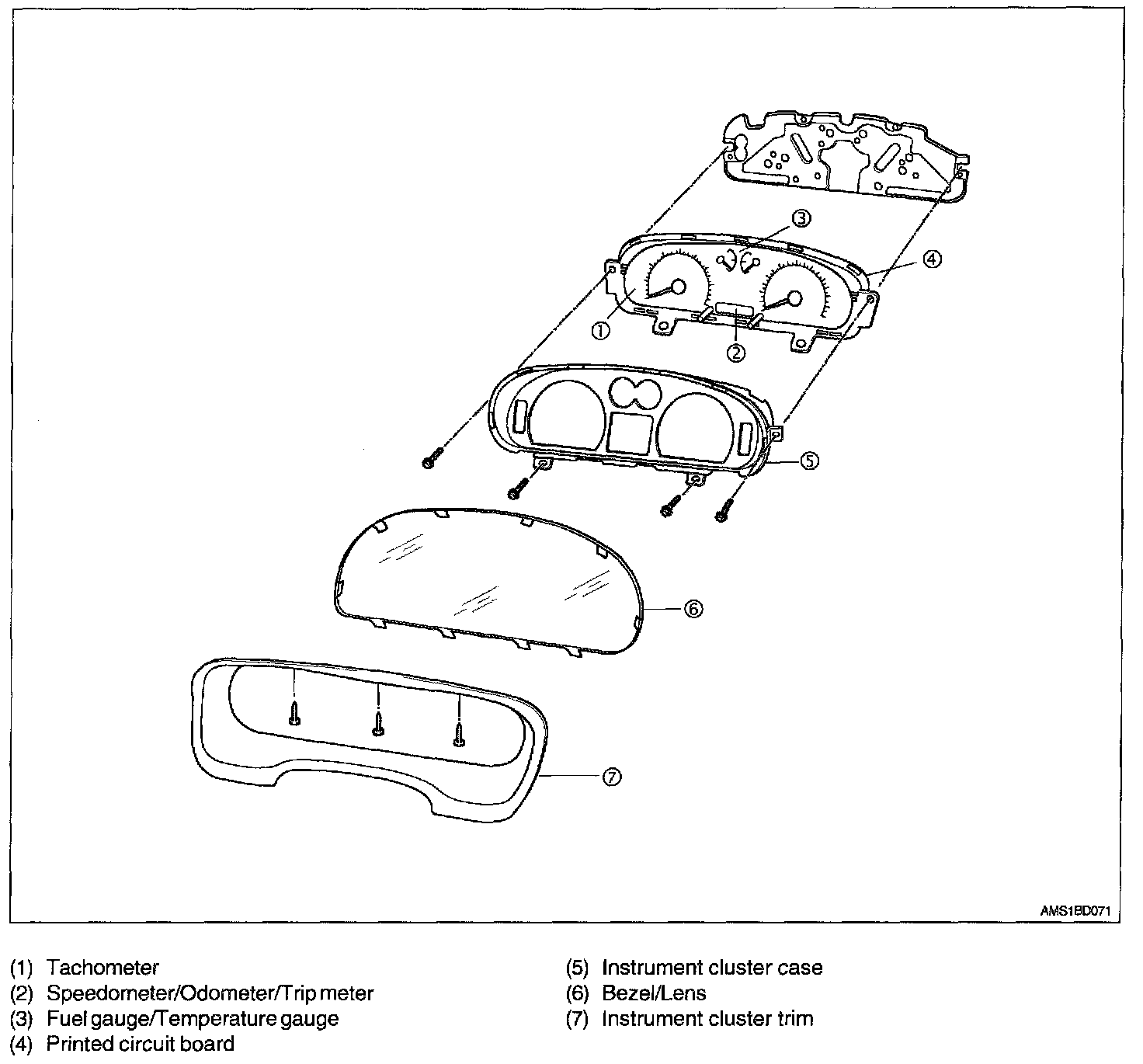 ③
④
①
②
⑤
⑥
⑦
AMS1BD071

(1) Tachometer
(2) Speedometer/Odometer/Trip meter
(3) Fuel gauge/Temperature gauge
(4) Printed circuit board

(5) Instrument cluster case
(6) Bezel/Lens
(7) Instrument cluster trim