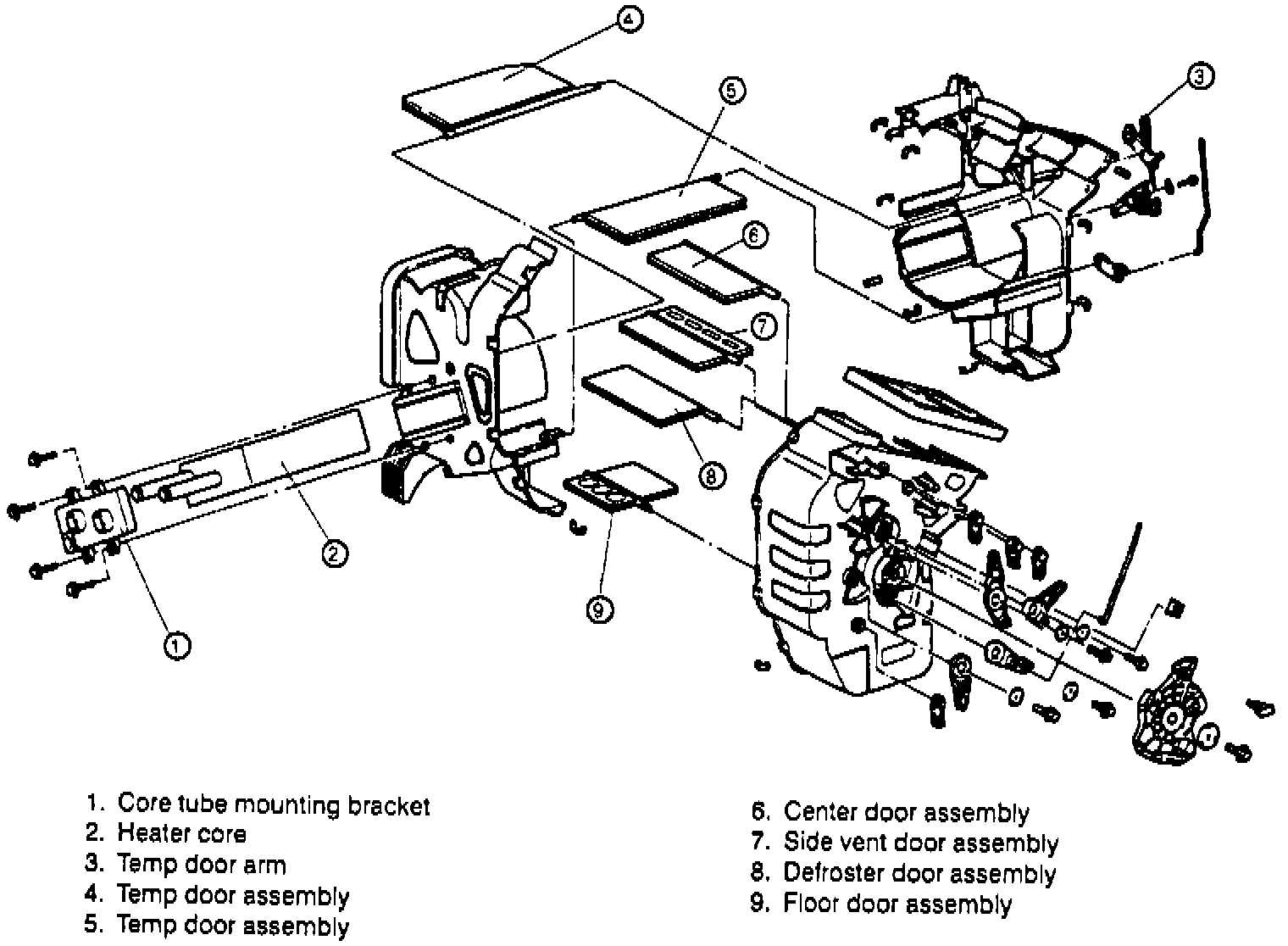 4
5
3
6
7
8
2
9
1

1. Core tube mounting bracket
2. Heater core
3. Temp door arm
4. Temp door assembly
5. Temp door assembly

6. Center door assembly
7. Side vent door assembly
8. Defroster door assembly
9. Floor door assembly