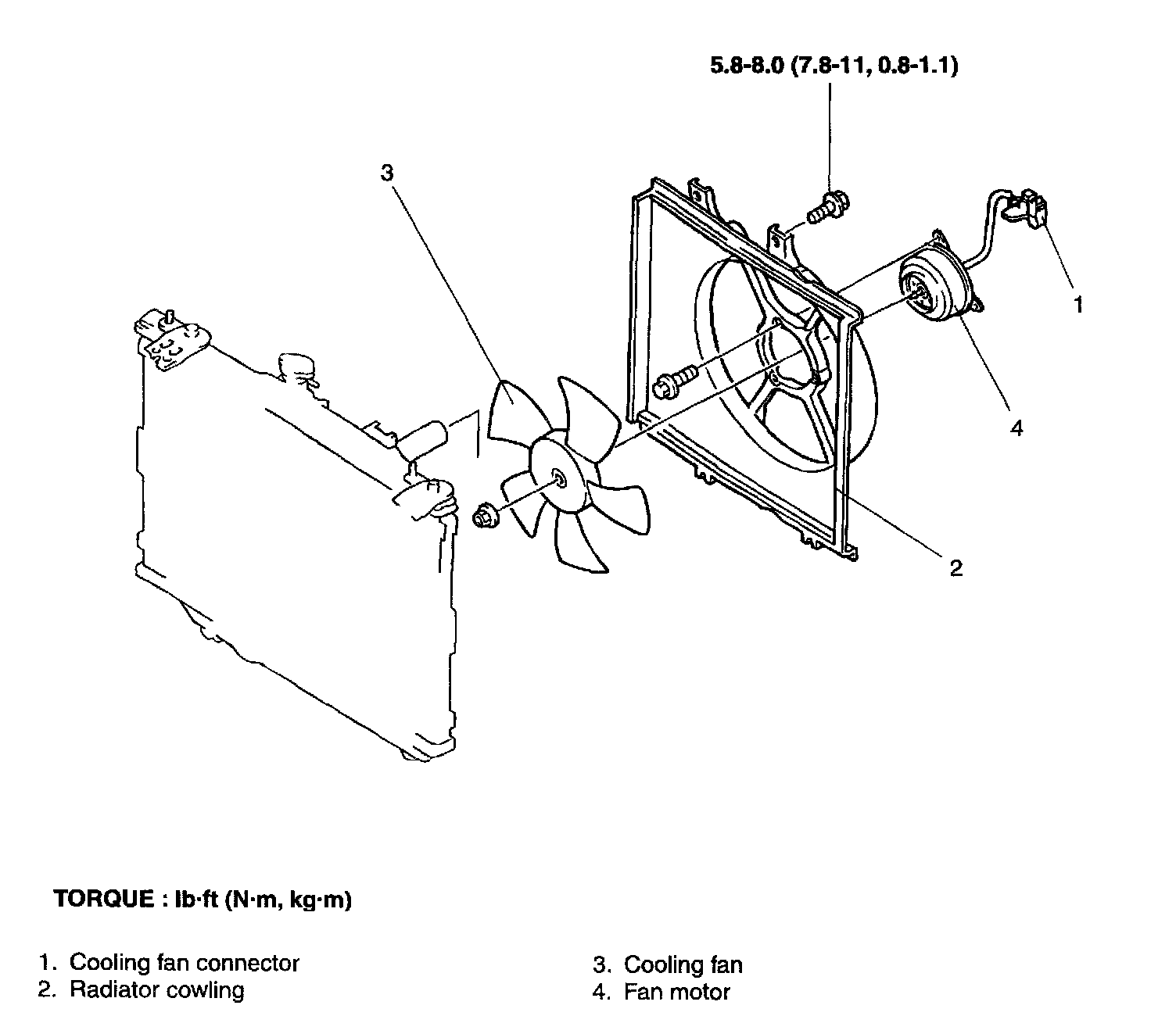 5.8-8.0 (7.8-11, 0.8-1.1)

3

1

4

2

TORQUE : lb·ft (N·m, kg·m)

1. Cooling fan connector
2. Radiator cowling

3. Cooling fan
4. Fan motor