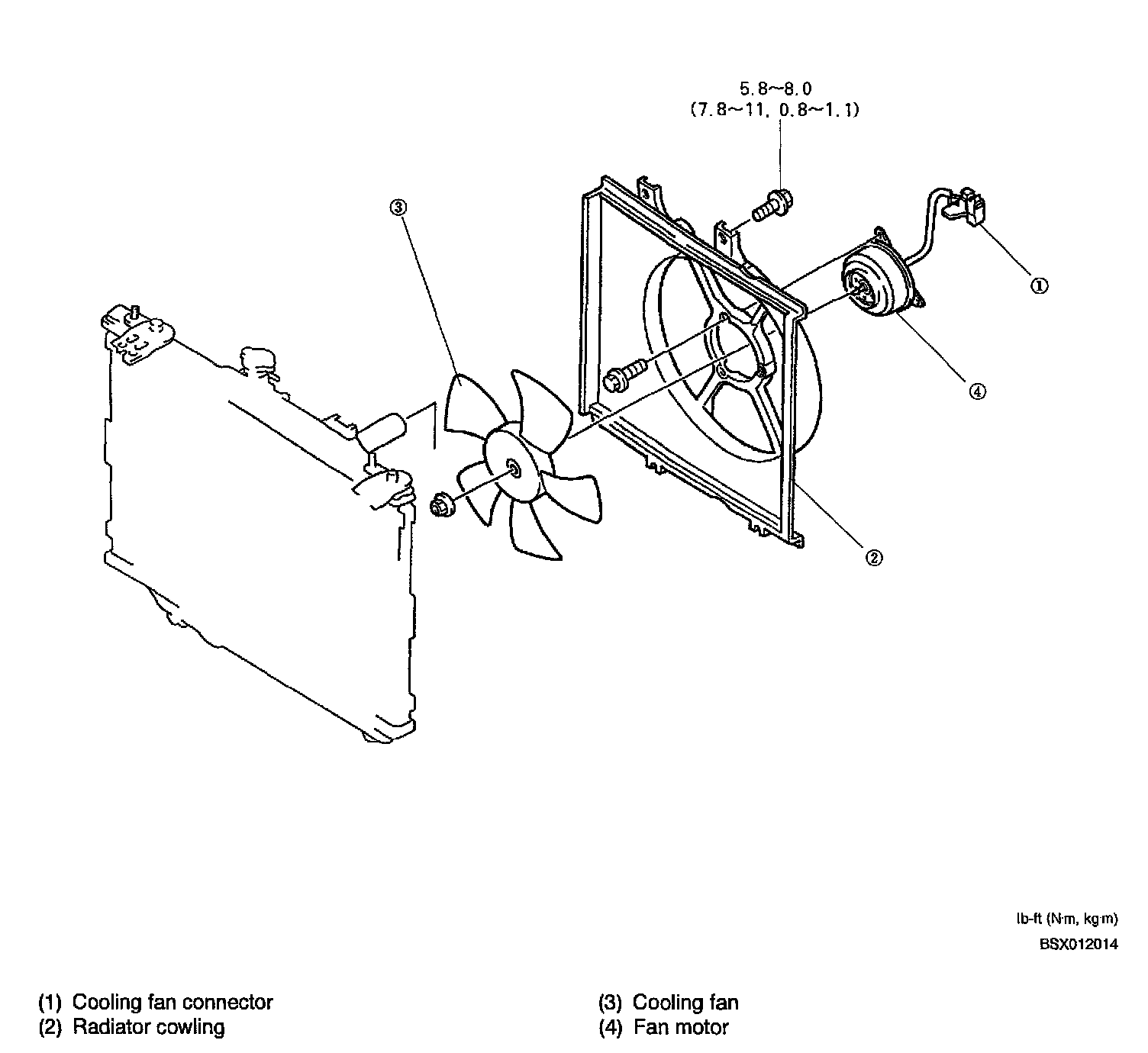 5.8~8.0
(7.8~11, 0.8~1.1)

③

①

④

②

lb-ft (N·m, kg·m)
BSX012014

(1) Cooling fan connector
(2) Radiator cowling

(3) Cooling fan
(4) Fan motor