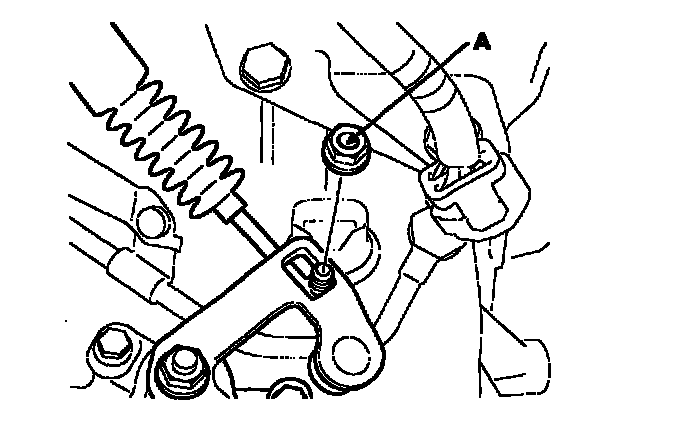 A