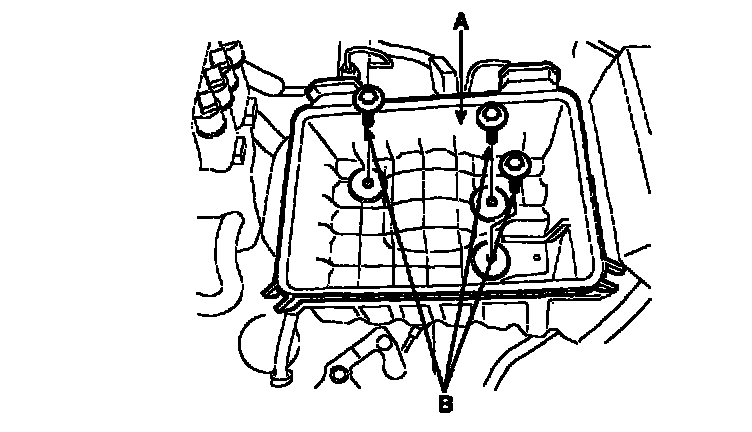 A
B