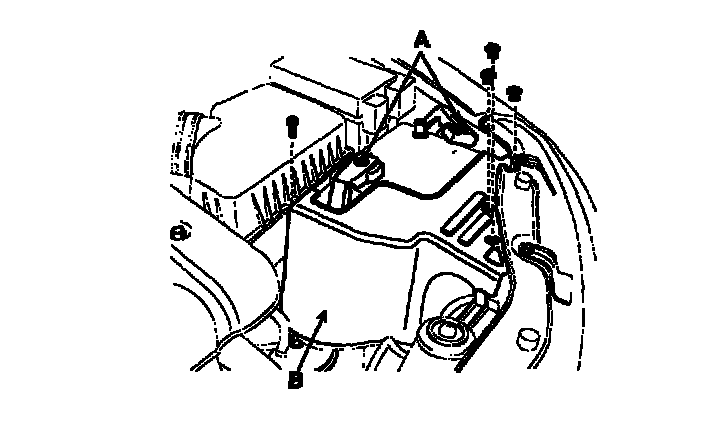 A

B