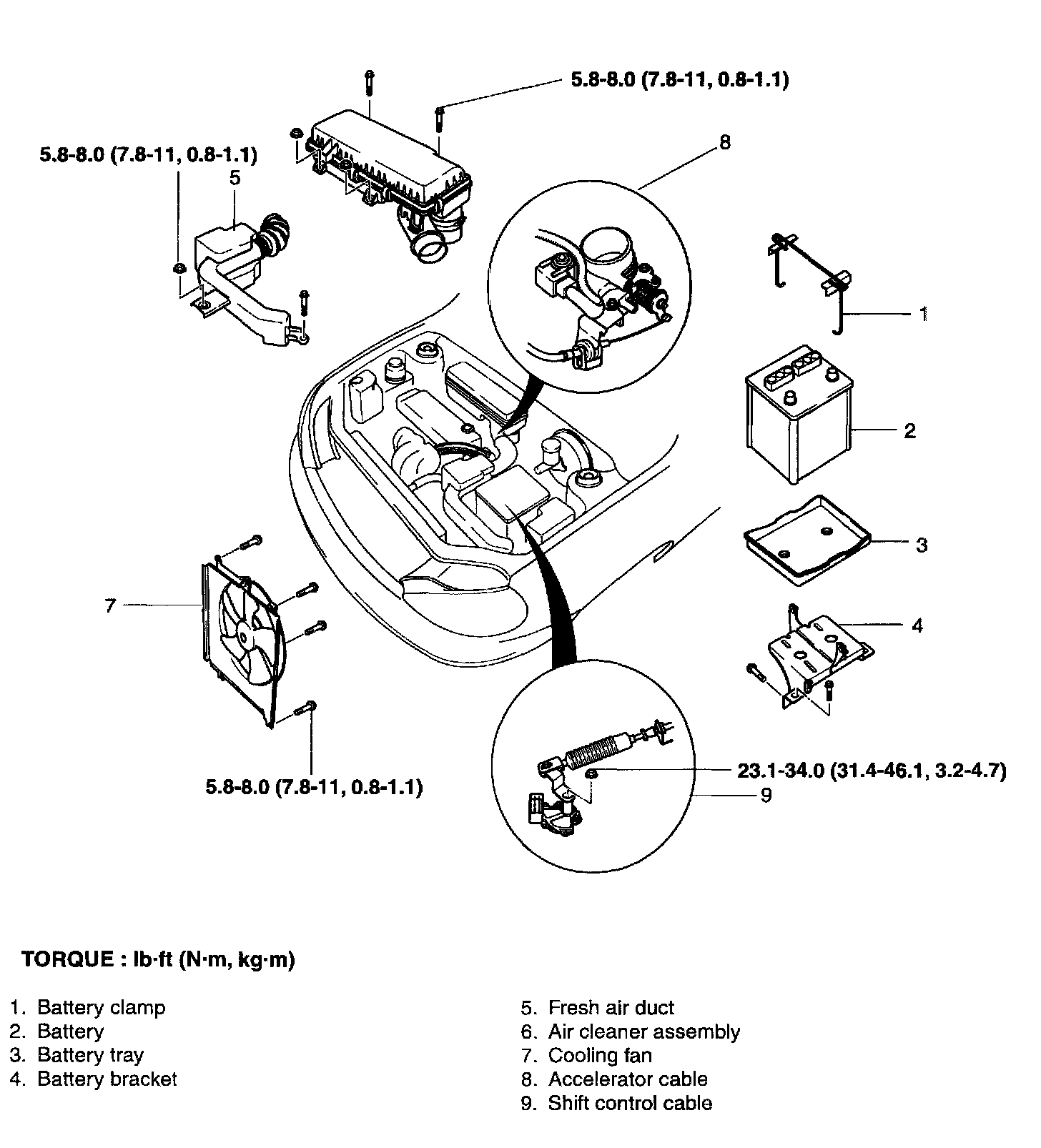 5.8-8.0 (7.8-11, 0.8-1.1)

5.8-8.0 (7.8-11, 0.8-1.1)

5

8

1

2

3

4

7

5.8-8.0 (7.8-11, 0.8-1.1)

23.1-34.0 (31.4-46.1, 3.2-4.7)

9

TORQUE : lb·ft (N·m, kg·m)

1. Battery clamp
2. Battery
3. Battery tray
4. Battery bracket

5. Fresh air duct
6. Air cleaner assembly
7. Cooling fan
8. Accelerator cable
9. Shift control cable