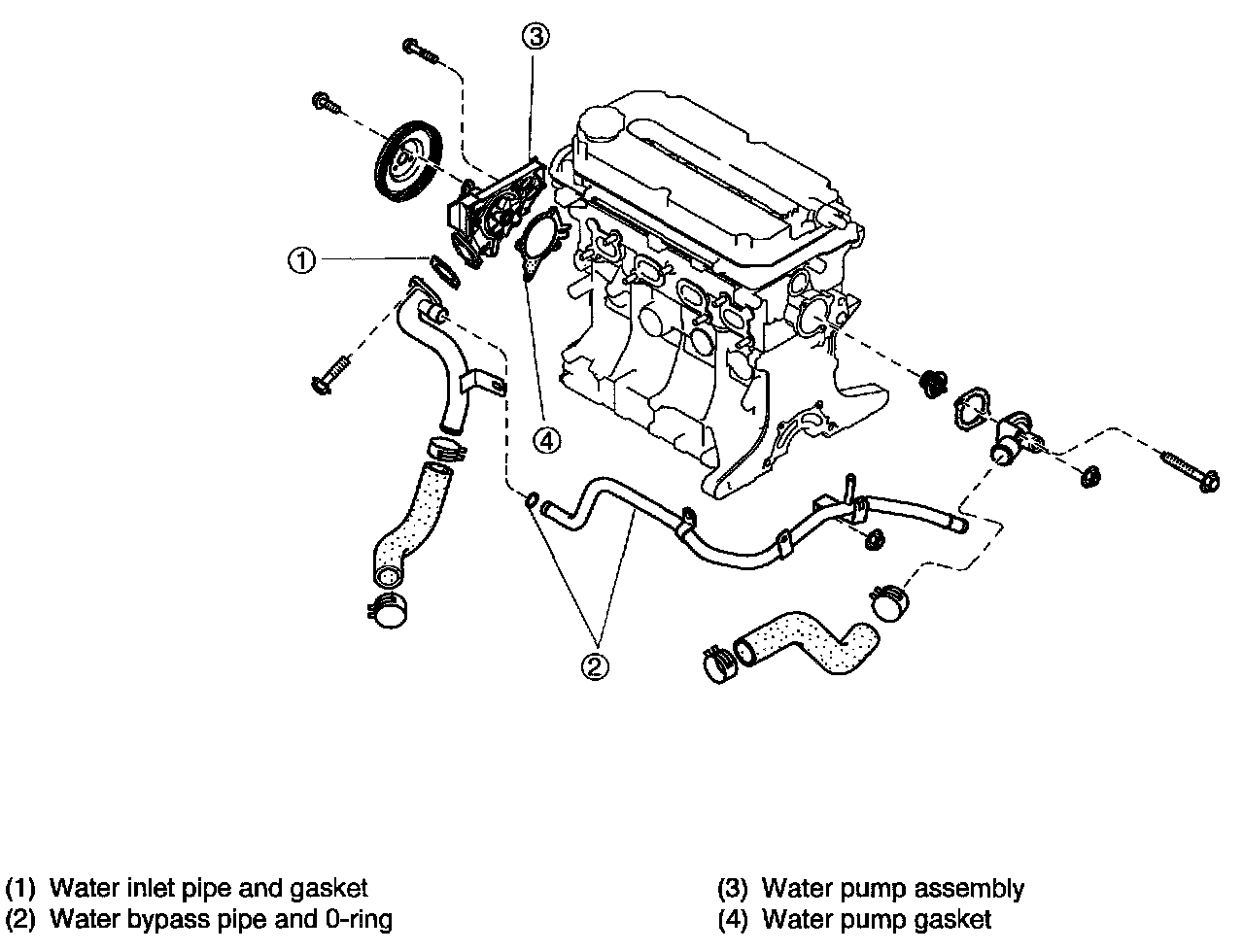 3

1

4

2

(1) Water inlet pipe and gasket
(2) Water bypass pipe and 0-ring

(3) Water pump assembly
(4) Water pump gasket