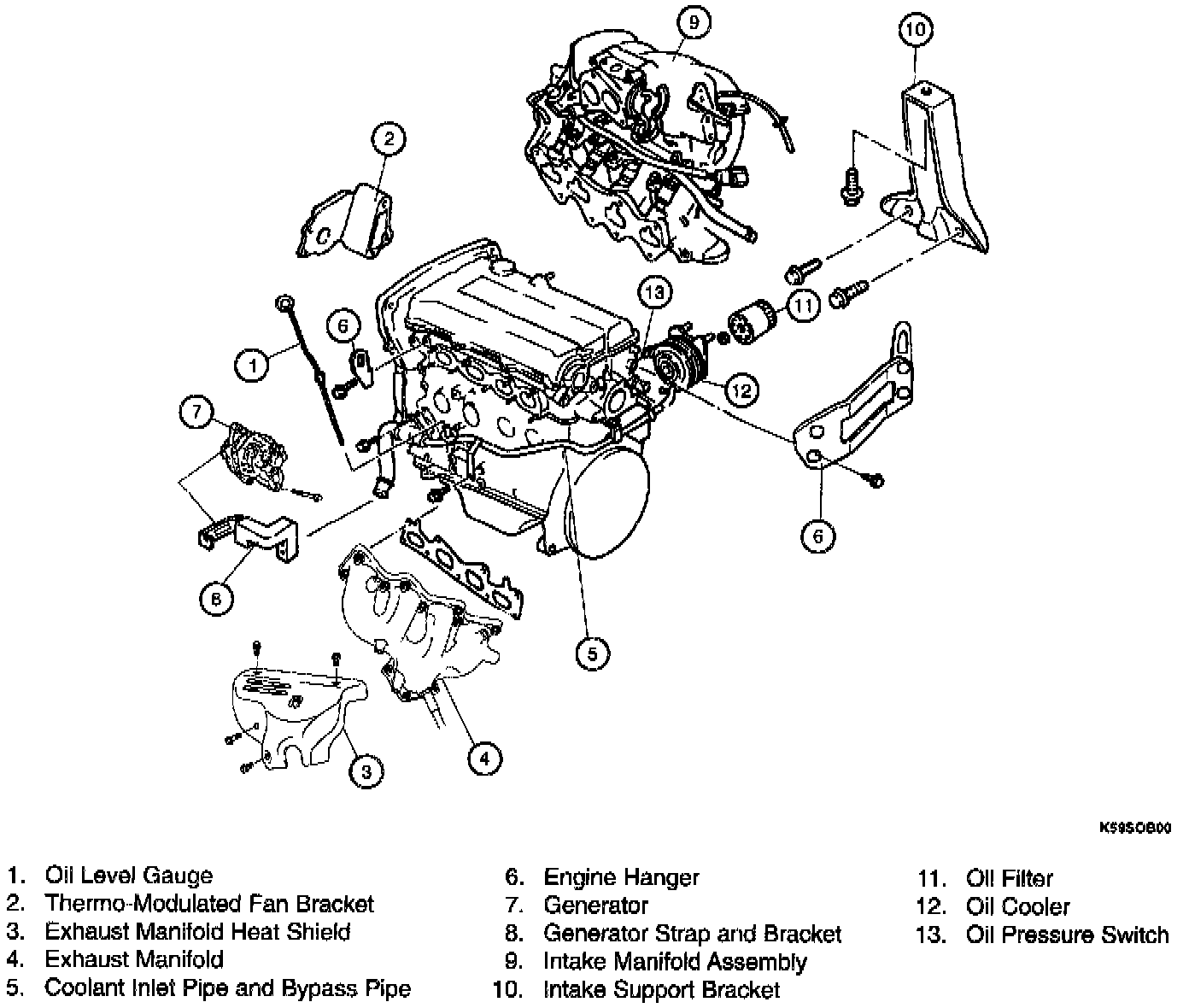 9

10

2

13

6

11

1

12

7

6

8

5

4

3

K59SOB00

1. Oil Level Gauge
2. Thermo-Modulated Fan Bracket
3. Exhaust Manifold Heat Shield
4. Exhaust Manifold
5. Coolant Inlet Pipe and Bypass Pipe

6. Engine Hanger
7. Generator
8. Generator Strap and Bracket
9. Intake Manifold Assembly
10. Intake Support Bracket

11. Oil Filter
12. Oil Cooler
13. Oil Pressure Switch