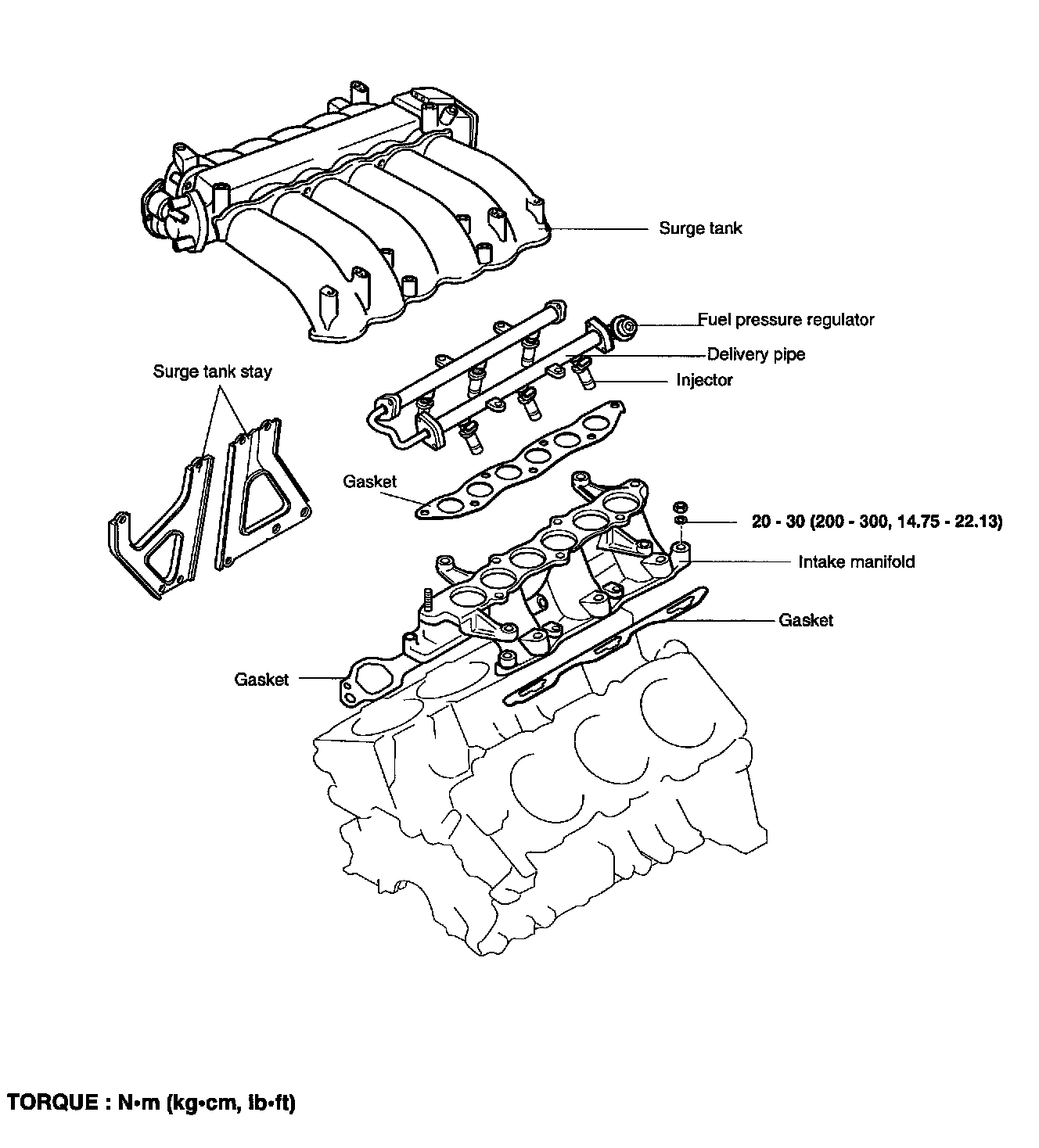 Surge tank

Fuel pressure regulator

Delivery pipe

Injector

Surge tank stay

Gasket

20 - 30 (200 - 300, 14.75 - 22.13)

Intake manifold

Gasket

Gasket

TORQUE : N•m (kg•cm, lb•ft)