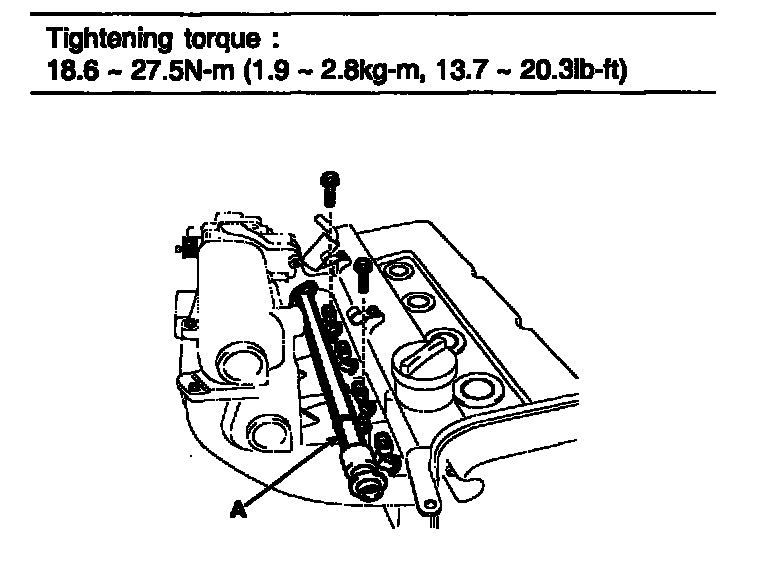 Tightening torque :
18.6 ~ 27.5N-m (1.9 ~ 2.8kg-m, 13.7 ~ 20.3lb-ft)

A