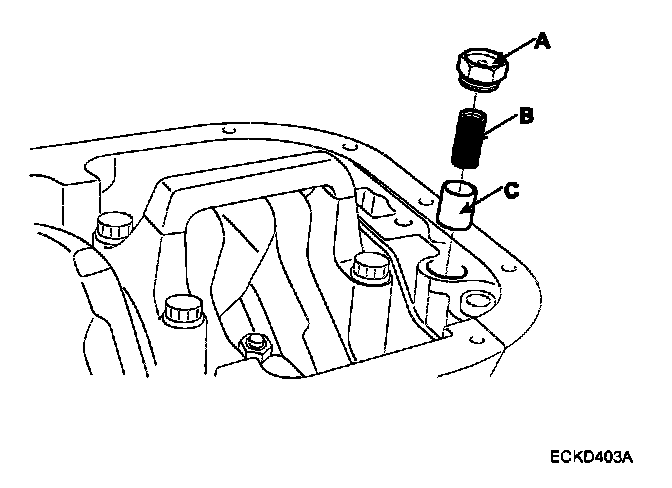 A
B
C
ECKD403A