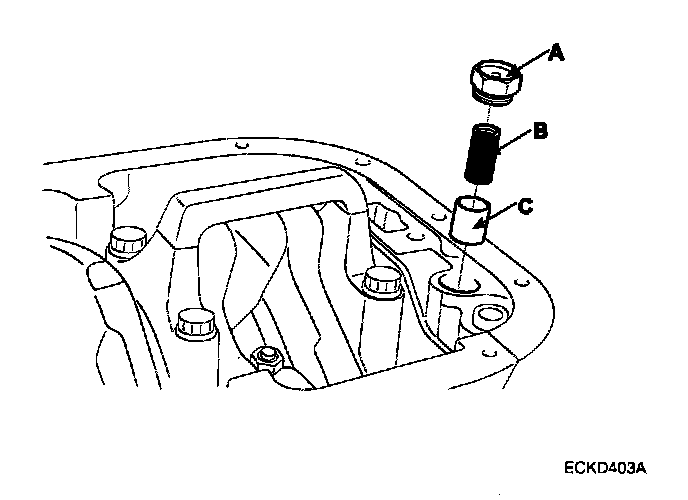 A
B
C
ECKD403A