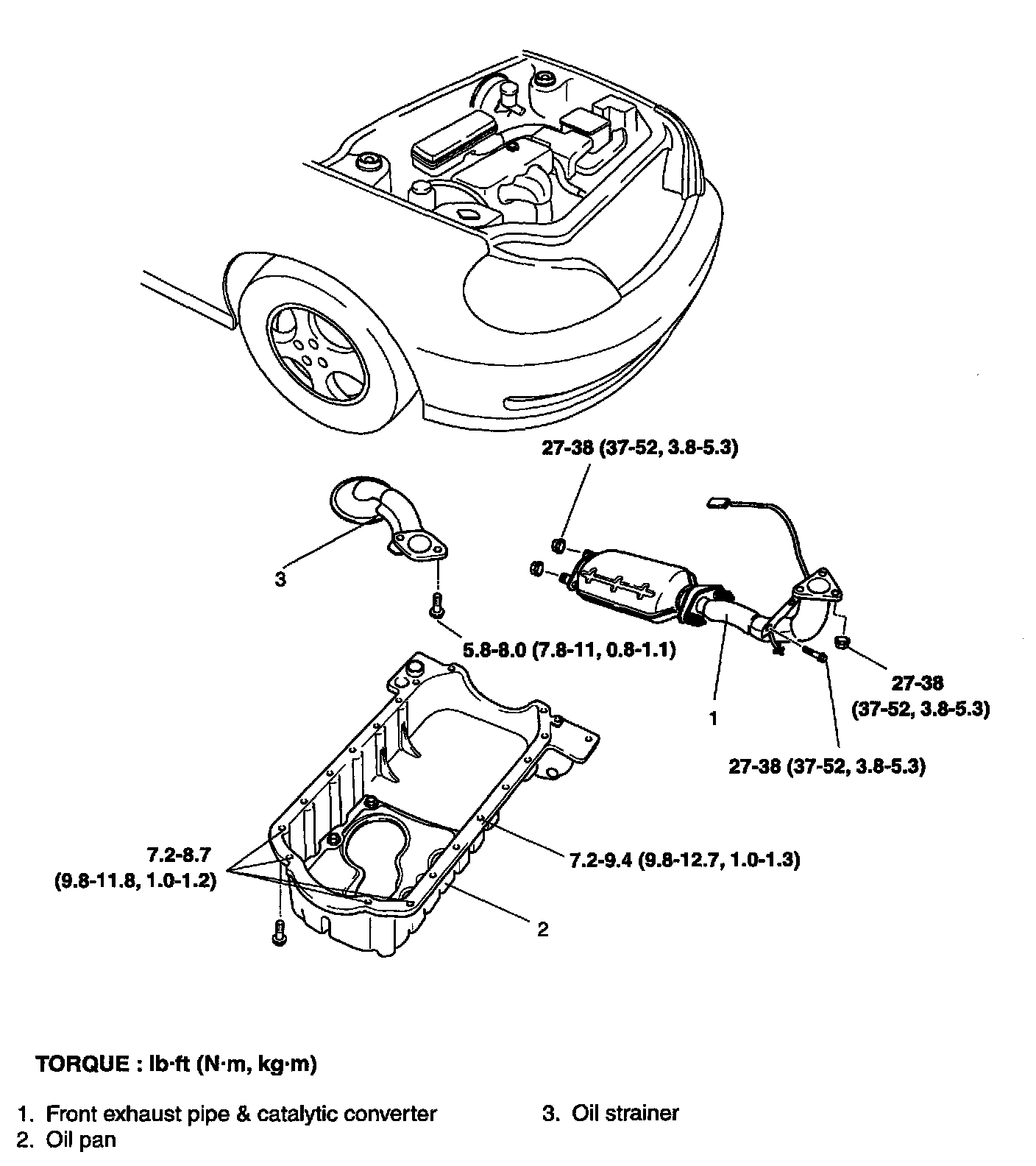 27-38 (37-52, 3.8-5.3)

3

5.8-8.0 (7.8-11, 0.8-1.1)

1

27-38
(37-52, 3.8-5.3)

27-38 (37-52, 3.8-5.3)

7.2-8.7
(9.8-11.8, 1.0-1.2)

7.2-9.4 (9.8-12.7, 1.0-1.3)

2

TORQUE : lb·ft (N·m, kg·m)

1. Front exhaust pipe & catalytic converter
2. Oil pan
3. Oil strainer