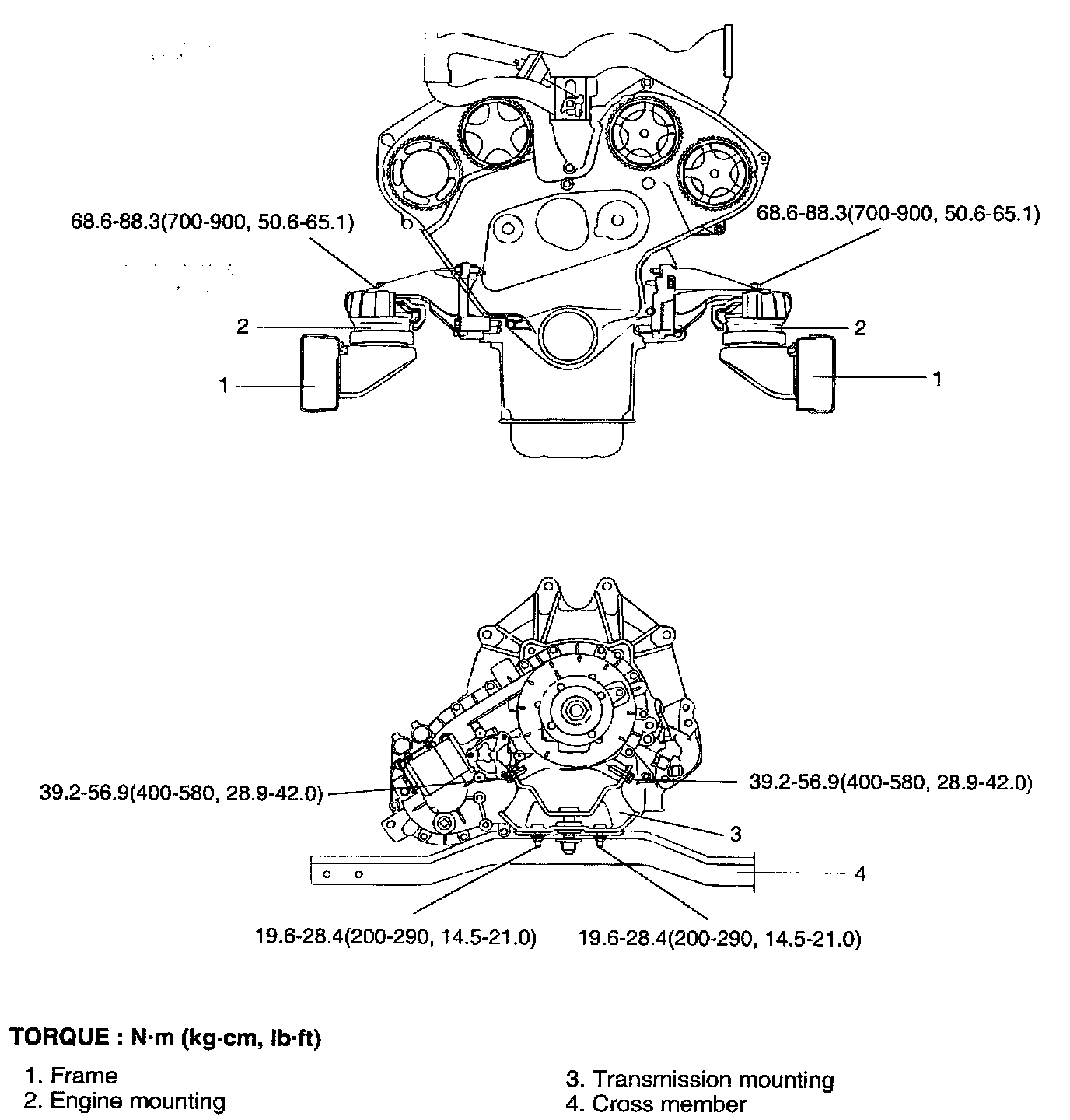 68.6-88.3(700-900, 50.6-65.1)

68.6-88.3(700-900, 50.6-65.1)

2

2

1

1

39.2-56.9(400-580, 28.9-42.0)

39.2-56.9(400-580, 28.9-42.0)

3

4

19.6-28.4(200-290, 14.5-21.0)

19.6-28.4(200-290, 14.5-21.0)

TORQUE : N·m (kg·cm, lb·ft)

1. Frame
2. Engine mounting

3. Transmission mounting
4. Cross member