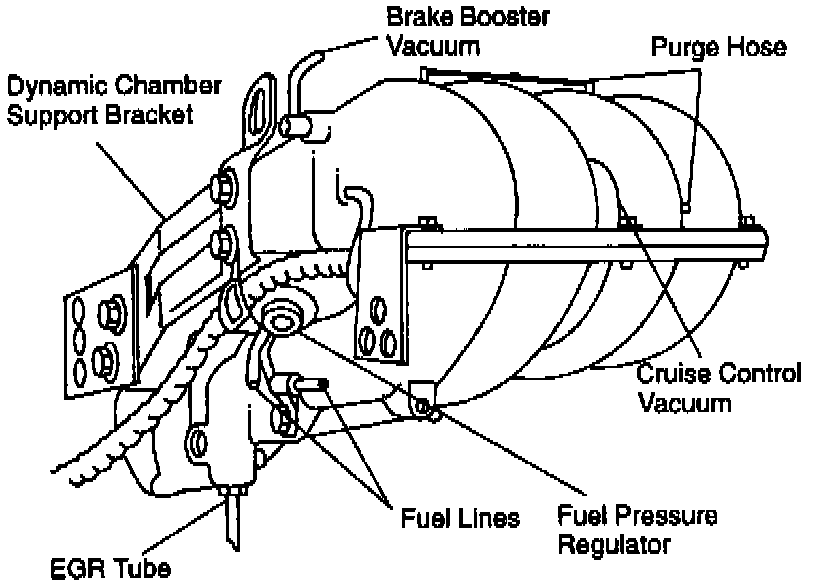 Brake Booster Vacuum

Purge Hose

Dynamic Chamber Support Bracket

Cruise Control Vacuum

Fuel Lines

Fuel Pressure Regulator

EGR Tube