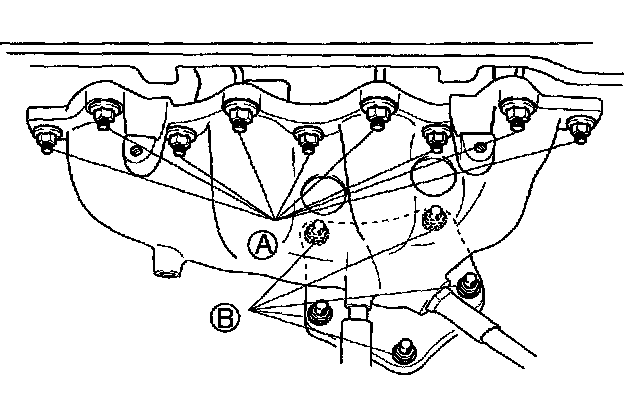 A

B