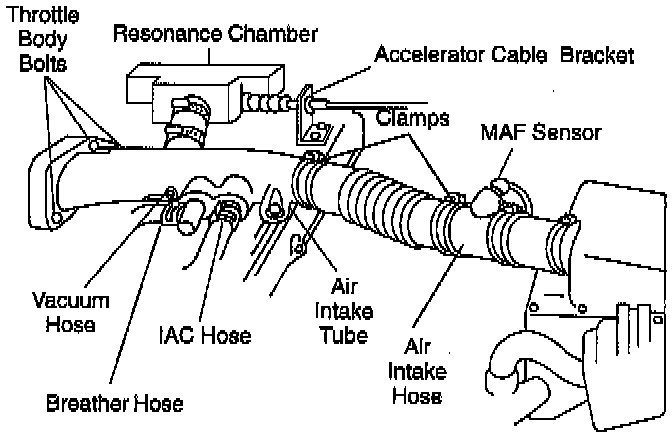 Throttle Body Bolts

Resonance Chamber

Accelerator Cable Bracket

Clamps

MAF Sensor

Vacuum Hose

IAC Hose

Air Intake Tube

Air Intake Hose

Breather Hose