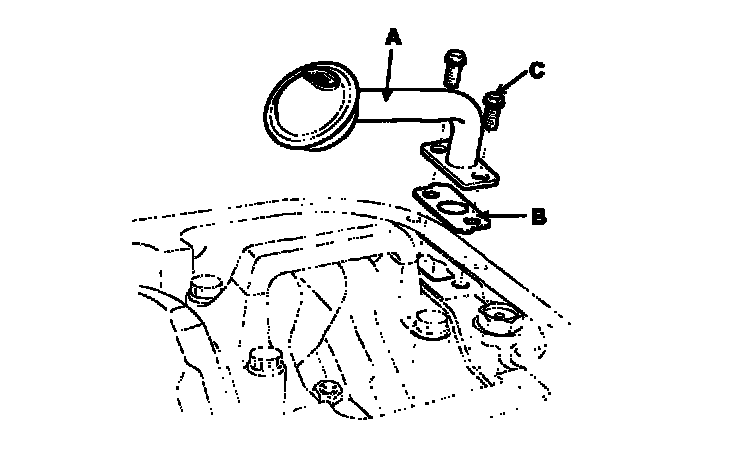 A
C
B