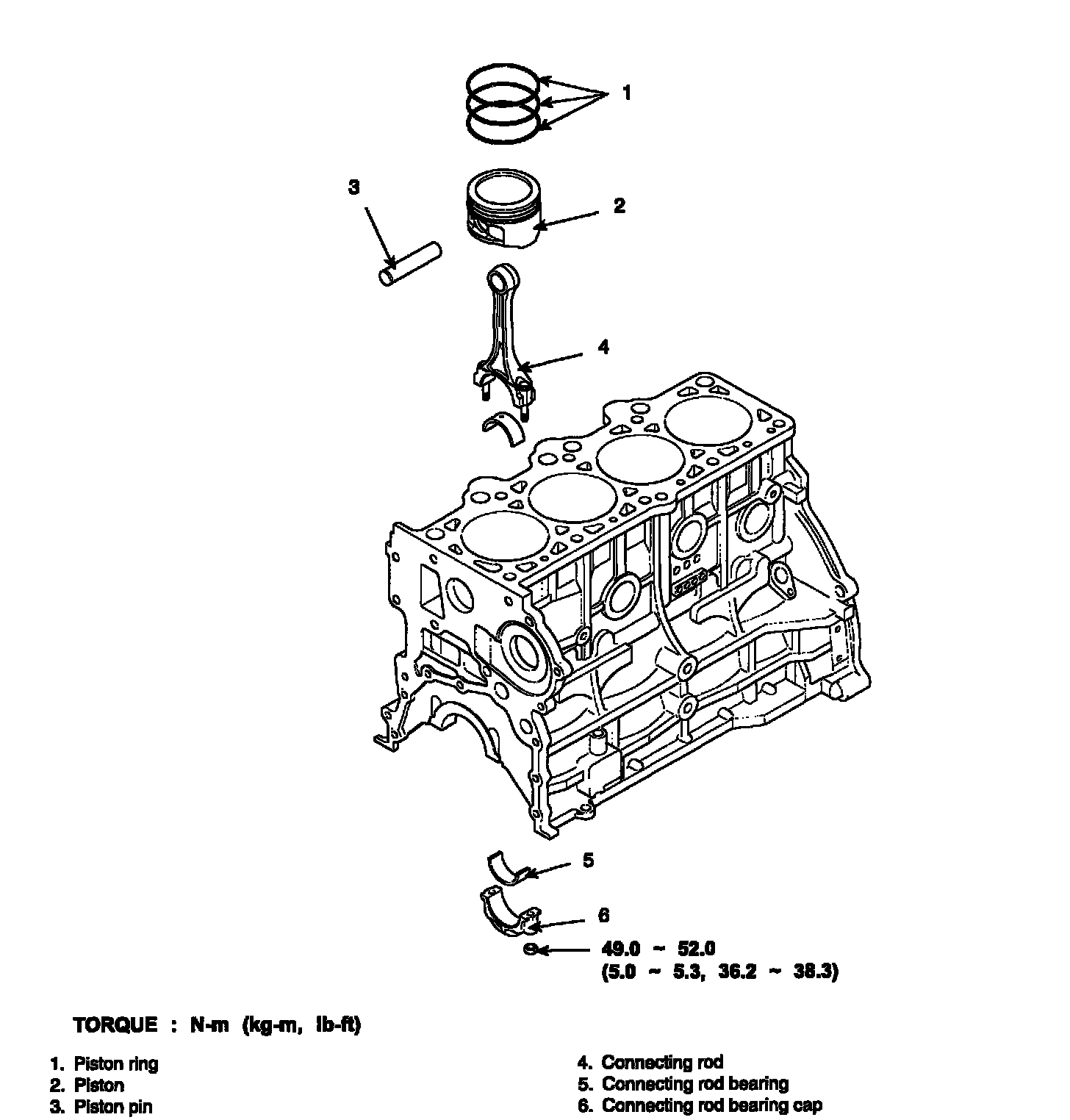 1

3

2

4

5

6

49.0 ~ 52.0
(5.0 ~ 5.3, 36.2 ~ 38.3)

TORQUE : N-m (kg-m, lb-ft)

1. Piston ring
2. Piston
3. Piston pin

4. Connecting rod
5. Connecting rod bearing
6. Connecting rod bearing cap